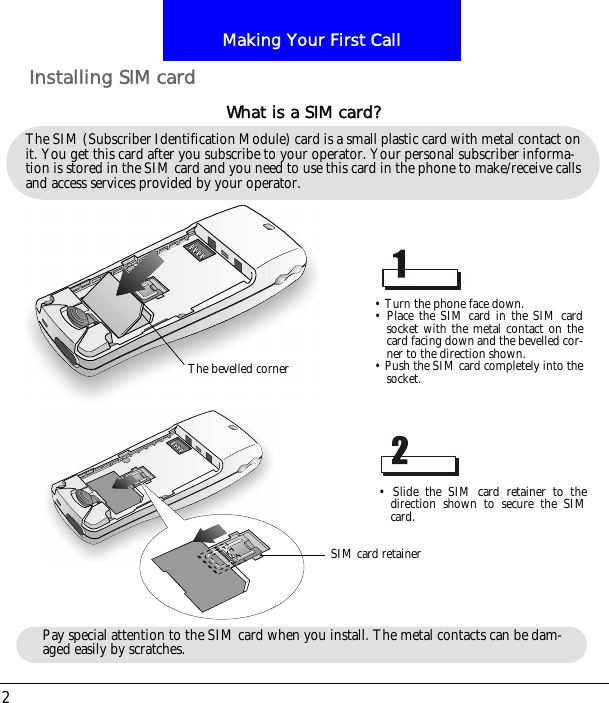 Making Your First Call

Installing SIM card

What is a SIM card?

The SIM (Subscriber Identification Module) card is a small plastic card with metal contact on it. You get this card after you subscribe to your operator. Your personal subscriber information is stored in the SIM card and you need to use this card in the phone to make/receive calls and access services provided by your operator.

The bevelled corner

1

• Turn the phone face down.
• Place the SIM card in the SIM card socket with the metal contact on the card facing down and the bevelled corner to the direction shown.
• Push the SIM card completely into the socket.

2

• Slide the SIM card retainer to the direction shown to secure the SIM card.

SIM card retainer

Pay special attention to the SIM card when you install. The metal contacts can be damaged easily by scratches.

2