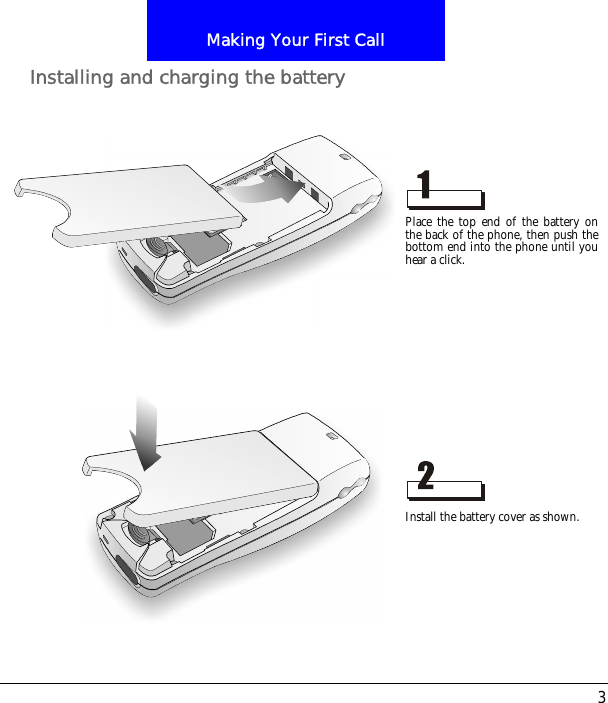 Making Your First Call

Installing and charging the battery

1

Place the top end of the battery on the back of the phone, then push the bottom end into the phone until you hear a click.

2

Install the battery cover as shown.

3