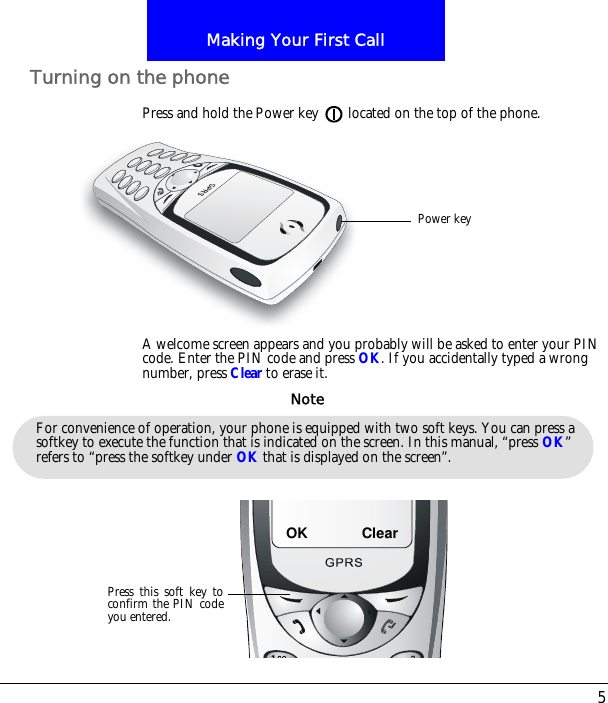 Making Your First Call

Turning on the phone

Press and hold the Power key located on the top of the phone.

GPRS

Power key

A welcome screen appears and you probably will be asked to enter your PIN code. Enter the PIN code and press OK. If you accidentally typed a wrong number, press Clear to erase it.

Note

For convenience of operation, your phone is equipped with two soft keys. You can press a softkey to execute the function that is indicated on the screen. In this manual, “press OK” refers to “press the softkey under OK that is displayed on the screen”.

OK Clear

GPRS

Press this soft key to confirm the PIN code you entered.

5