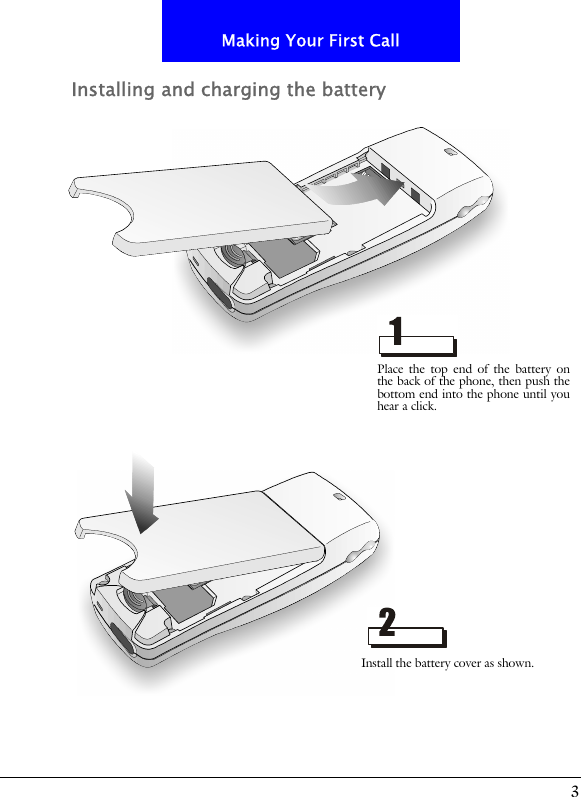 Making Your First Call

Installing and charging the battery

1

Place the top end of the battery on the back of the phone, then push the bottom end into the phone until you hear a click.

2

Install the battery cover as shown.

3