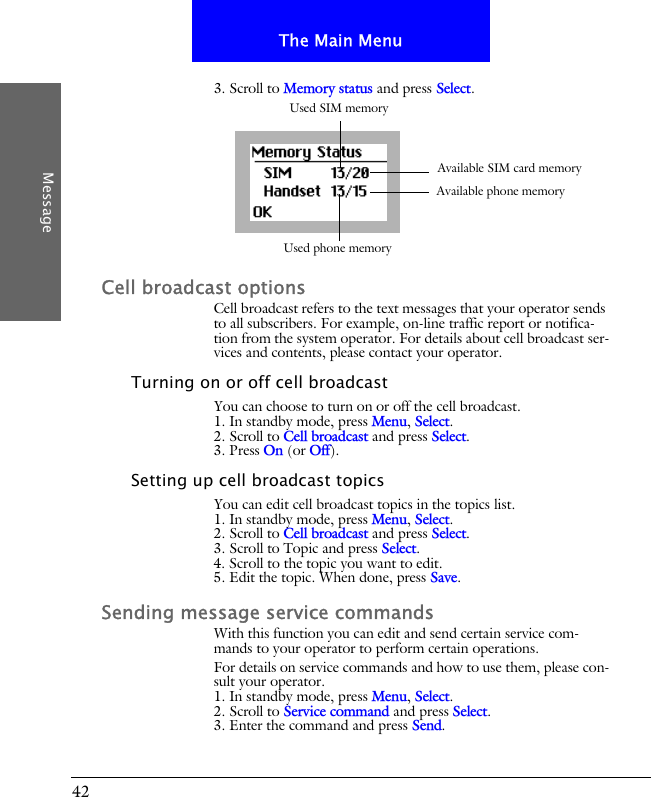 The Main Menu

Message

3. Scroll to Memory status and press Select.

Used SIM memory

Memory Status
SIM 13/20
Handset 13/15
OK

Available SIM card memory

Available phone memory

Used phone memory

Cell broadcast options

Cell broadcast refers to the text messages that your operator sends to all subscribers. For example, on-line traffic report or notification from the system operator. For details about cell broadcast services and contents, please contact your operator.

Turning on or off cell broadcast

You can choose to turn on or off the cell broadcast.
1. In standby mode, press Menu, Select.
2. Scroll to Cell broadcast and press Select.
3. Press On (or Off).

Setting up cell broadcast topics

You can edit cell broadcast topics in the topics list.
1. In standby mode, press Menu, Select.
2. Scroll to Cell broadcast and press Select.
3. Scroll to Topic and press Select.
4. Scroll to the topic you want to edit.
5. Edit the topic. When done, press Save.

Sending message service commands

With this function you can edit and send certain service commands to your operator to perform certain operations.

For details on service commands and how to use them, please consult your operator.
1. In standby mode, press Menu, Select.
2. Scroll to Service command and press Select.
3. Enter the command and press Send.

42