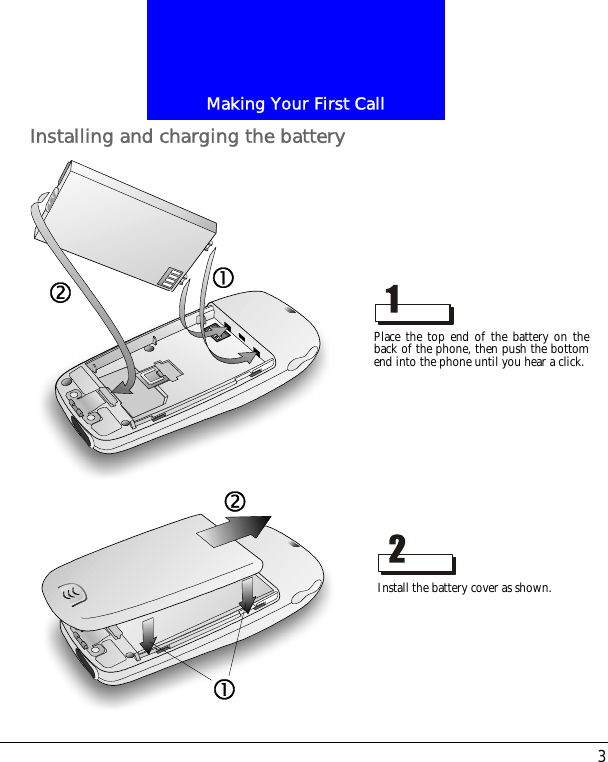 Making Your First Call

Installing and charging the battery

②

①

1

Place the top end of the battery on the back of the phone, then push the bottom end into the phone until you hear a click.

②

2

Install the battery cover as shown.

①

3