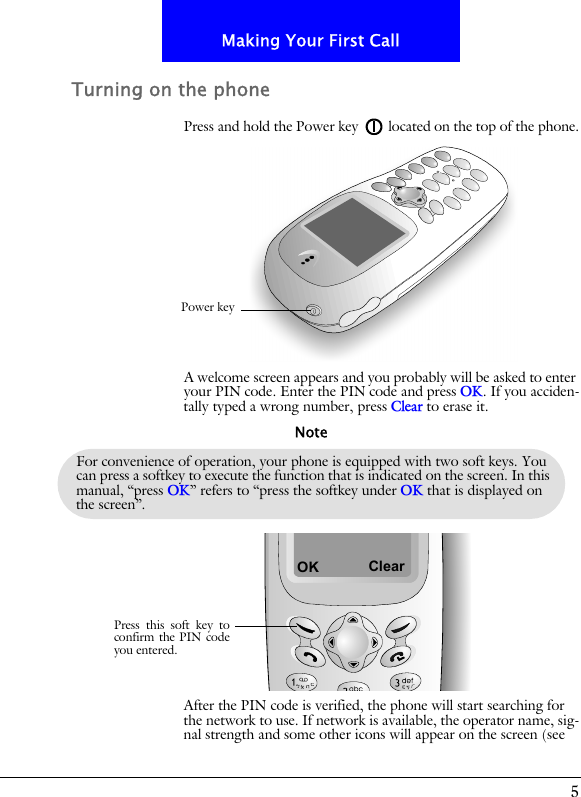 Making Your First Call

Turning on the phone

Press and hold the Power key located on the top of the phone.

Power key

A welcome screen appears and you probably will be asked to enter your PIN code. Enter the PIN code and press OK. If you accidentally typed a wrong number, press Clear to erase it.

Note

For convenience of operation, your phone is equipped with two soft keys. You can press a softkey to execute the function that is indicated on the screen. In this manual, “press OK” refers to “press the softkey under OK that is displayed on the screen”.

OK Clear

Press this soft key to confirm the PIN code you entered.

1 2abc 3def

After the PIN code is verified, the phone will start searching for the network to use. If network is available, the operator name, signal strength and some other icons will appear on the screen (see

5