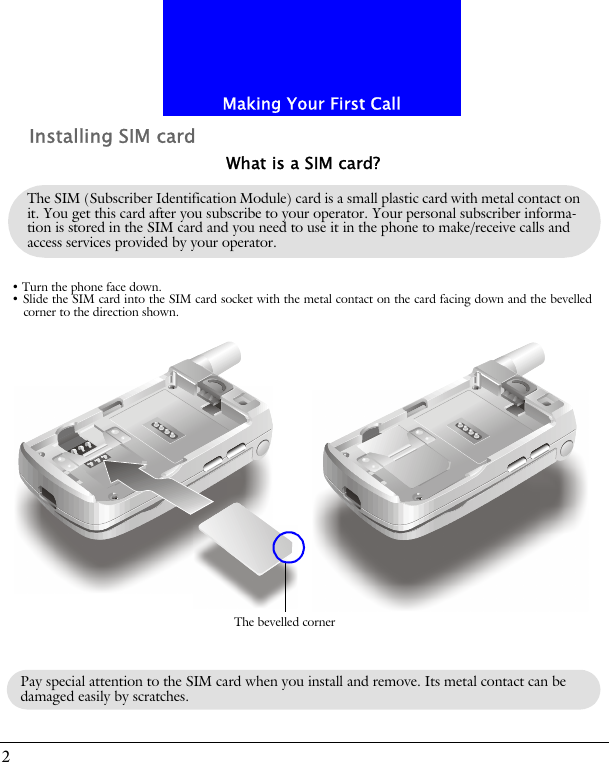 Making Your First Call

Installing SIM card

What is a SIM card?

The SIM (Subscriber Identification Module) card is a small plastic card with metal contact on it. You get this card after you subscribe to your operator. Your personal subscriber information is stored in the SIM card and you need to use it in the phone to make/receive calls and access services provided by your operator.

• Turn the phone face down.
• Slide the SIM card into the SIM card socket with the metal contact on the card facing down and the bevelled corner to the direction shown.

The bevelled corner

Pay special attention to the SIM card when you install and remove. Its metal contact can be damaged easily by scratches.

2