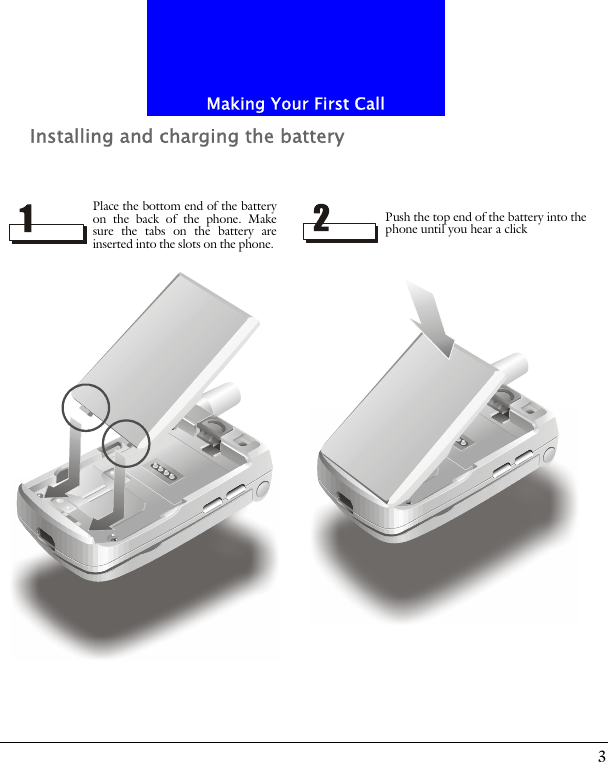 Making Your First Call

Installing and charging the battery

1

Place the bottom end of the battery on the back of the phone. Make sure the tabs on the battery are inserted into the slots on the phone.

2

Push the top end of the battery into the phone until you hear a click

3