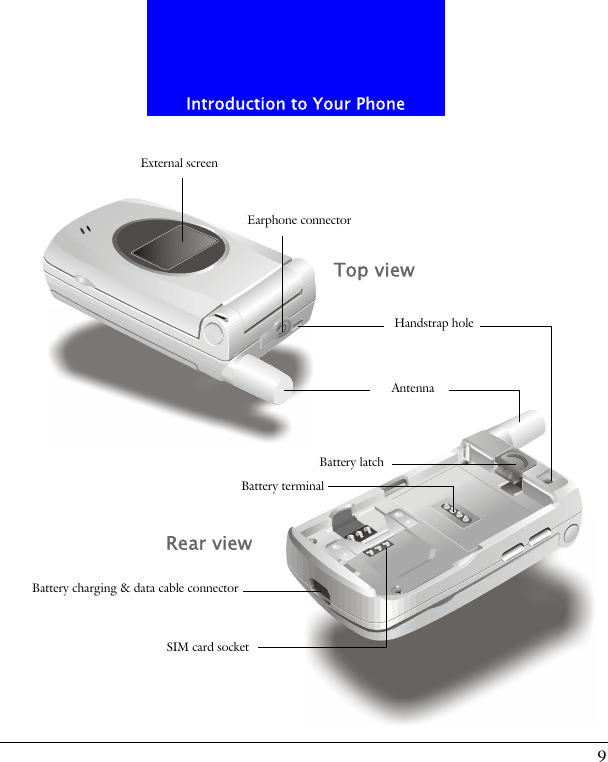 Introduction to Your Phone

External screen

Earphone connector

Top view

Handstrap hole

Antenna

Battery latch

Battery terminal

Rear view

Battery charging & data cable connector

SIM card socket

9