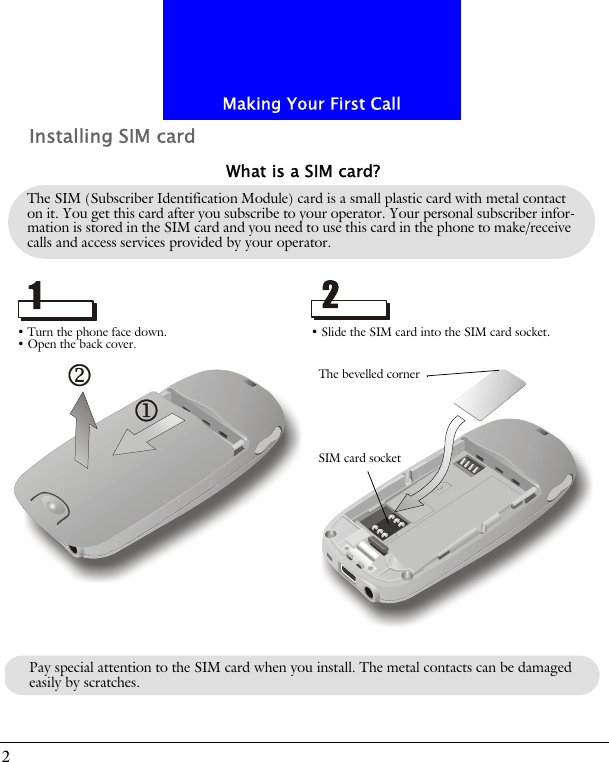 Making Your First Call

Installing SIM card

What is a SIM card?

The SIM (Subscriber Identification Module) card is a small plastic card with metal contact on it. You get this card after you subscribe to your operator. Your personal subscriber information is stored in the SIM card and you need to use this card in the phone to make/receive calls and access services provided by your operator.

1

• Turn the phone face down.
• Open the back cover.

②

①

2

• Slide the SIM card into the SIM card socket.

The bevelled corner

SIM card socket

Pay special attention to the SIM card when you install. The metal contacts can be damaged easily by scratches.

2