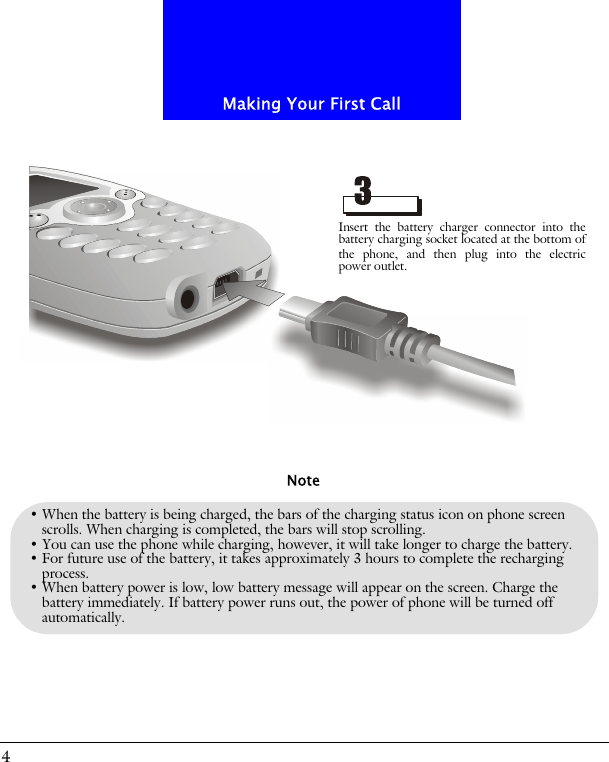 Making Your First Call

3

Insert the battery charger connector into the battery charging socket located at the bottom of the phone, and then plug into the electric power outlet.

Note

• When the battery is being charged, the bars of the charging status icon on phone screen scrolls. When charging is completed, the bars will stop scrolling.
• You can use the phone while charging, however, it will take longer to charge the battery.
• For future use of the battery, it takes approximately 3 hours to complete the recharging process.
• When battery power is low, low battery message will appear on the screen. Charge the battery immediately. If battery power runs out, the power of phone will be turned off automatically.

4