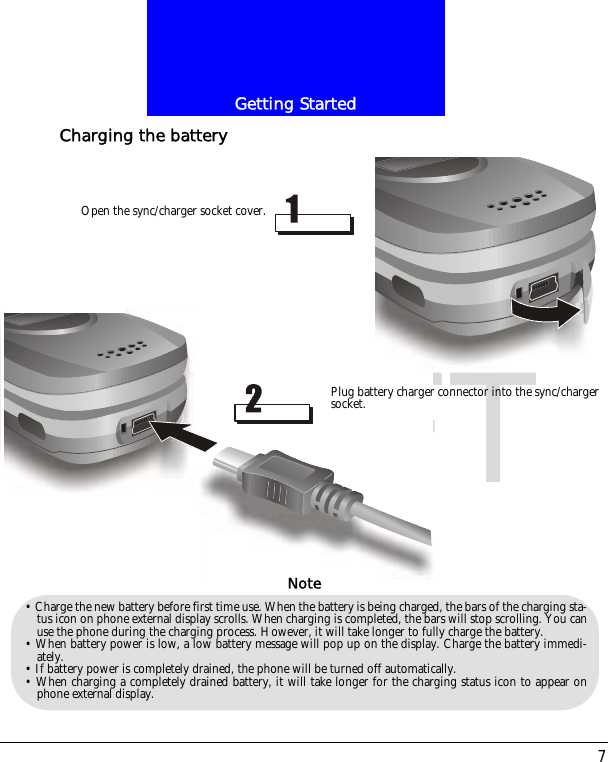 Getting Started

Charging the battery

Open the sync/charger socket cover.

1

2

Plug battery charger connector into the sync/charger socket.

Note

• Charge the new battery before first time use. When the battery is being charged, the bars of the charging status icon on phone external display scrolls. When charging is completed, the bars will stop scrolling. You can use the phone during the charging process. However, it will take longer to fully charge the battery.
• When battery power is low, a low battery message will pop up on the display. Charge the battery immediately.
• If battery power is completely drained, the phone will be turned off automatically.
• When charging a completely drained battery, it will take longer for the charging status icon to appear on phone external display.

7