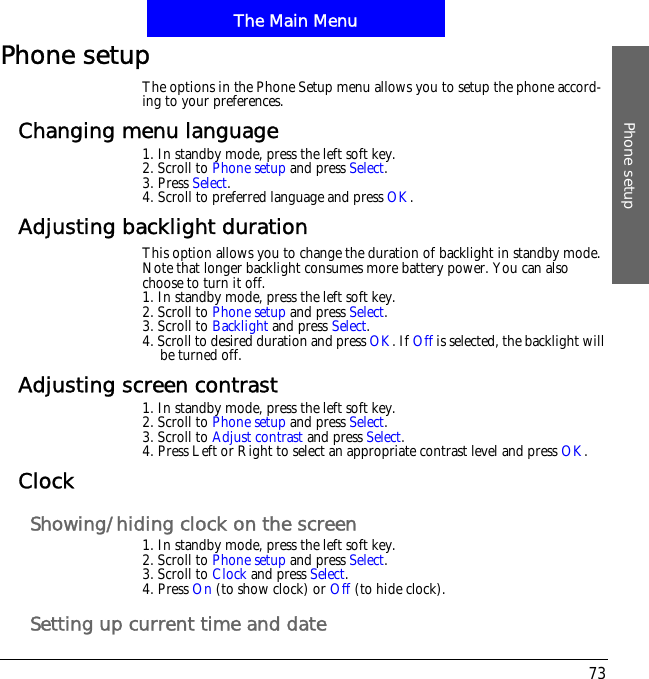 The Main Menu

Phone setup

Phone setup

The options in the Phone Setup menu allows you to setup the phone according to your preferences.

Changing menu language

1. In standby mode, press the left soft key.
2. Scroll to Phone setup and press Select.
3. Press Select.
4. Scroll to preferred language and press OK.

Adjusting backlight duration

This option allows you to change the duration of backlight in standby mode. Note that longer backlight consumes more battery power. You can also choose to turn it off.
1. In standby mode, press the left soft key.
2. Scroll to Phone setup and press Select.
3. Scroll to Backlight and press Select.
4. Scroll to desired duration and press OK. If Off is selected, the backlight will be turned off.

Adjusting screen contrast

1. In standby mode, press the left soft key.
2. Scroll to Phone setup and press Select.
3. Scroll to Adjust contrast and press Select.
4. Press Left or Right to select an appropriate contrast level and press OK.

Clock

Showing/hiding clock on the screen

1. In standby mode, press the left soft key.
2. Scroll to Phone setup and press Select.
3. Scroll to Clock and press Select.
4. Press On (to show clock) or Off (to hide clock).

Setting up current time and date

73