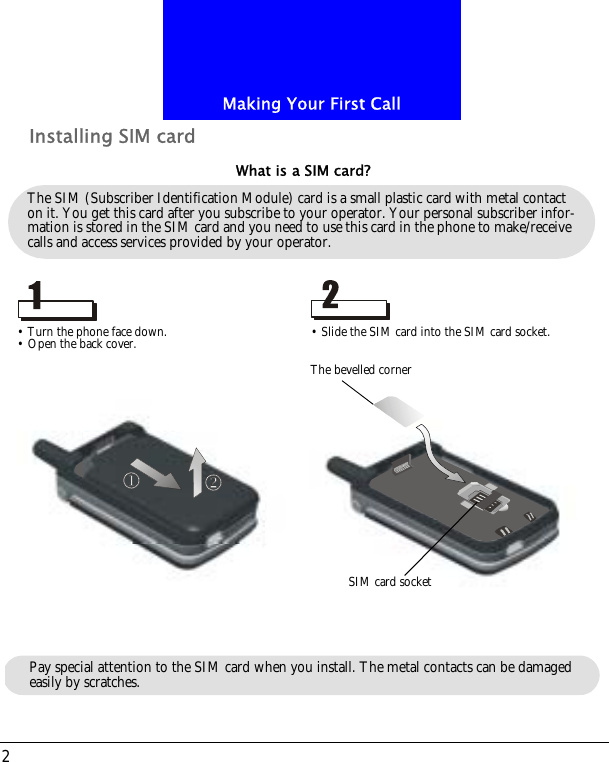 Making Your First Call

Installing SIM card

What is a SIM card?

The SIM (Subscriber Identification Module) card is a small plastic card with metal contact on it. You get this card after you subscribe to your operator. Your personal subscriber information is stored in the SIM card and you need to use this card in the phone to make/receive calls and access services provided by your operator.

1

• Turn the phone face down.
• Open the back cover.

①

②

2

• Slide the SIM card into the SIM card socket.

The bevelled corner

SIM card socket

Pay special attention to the SIM card when you install. The metal contacts can be damaged easily by scratches.

2