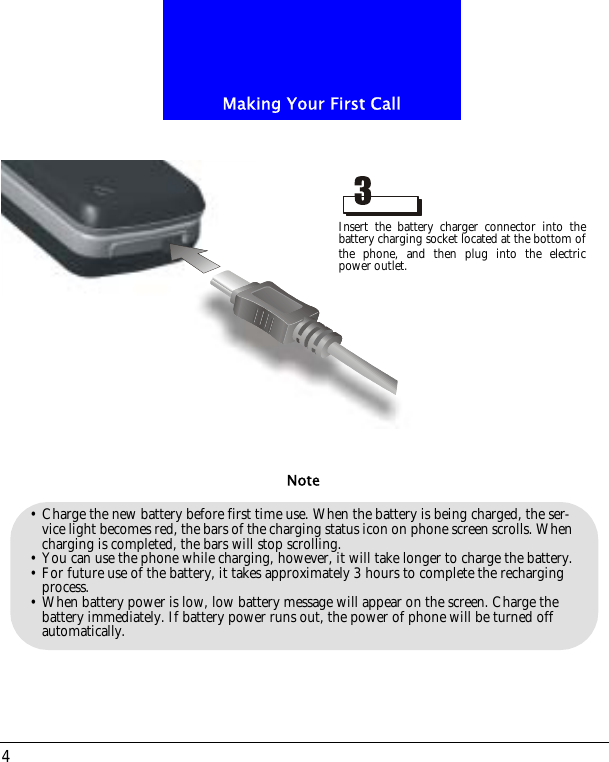 Making Your First Call

3

Insert the battery charger connector into the battery charging socket located at the bottom of the phone, and then plug into the electric power outlet.

Note

• Charge the new battery before first time use. When the battery is being charged, the service light becomes red, the bars of the charging status icon on phone screen scrolls. When charging is completed, the bars will stop scrolling.
• You can use the phone while charging, however, it will take longer to charge the battery.
• For future use of the battery, it takes approximately 3 hours to complete the recharging process.
• When battery power is low, low battery message will appear on the screen. Charge the battery immediately. If battery power runs out, the power of phone will be turned off automatically.

4