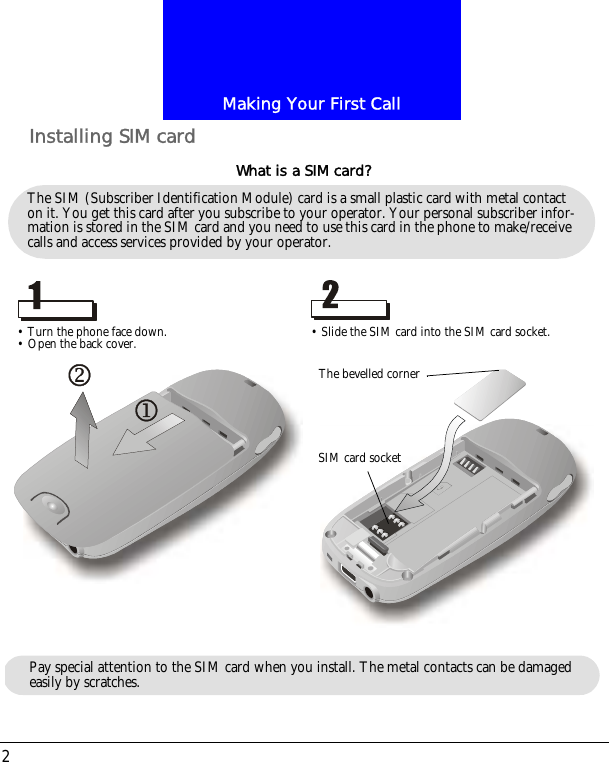 Making Your First Call

Installing SIM card

What is a SIM card?

The SIM (Subscriber Identification Module) card is a small plastic card with metal contact on it. You get this card after you subscribe to your operator. Your personal subscriber information is stored in the SIM card and you need to use this card in the phone to make/receive calls and access services provided by your operator.

1

• Turn the phone face down.
• Open the back cover.

②

①

2

• Slide the SIM card into the SIM card socket.

The bevelled corner

SIM card socket

Pay special attention to the SIM card when you install. The metal contacts can be damaged easily by scratches.

2