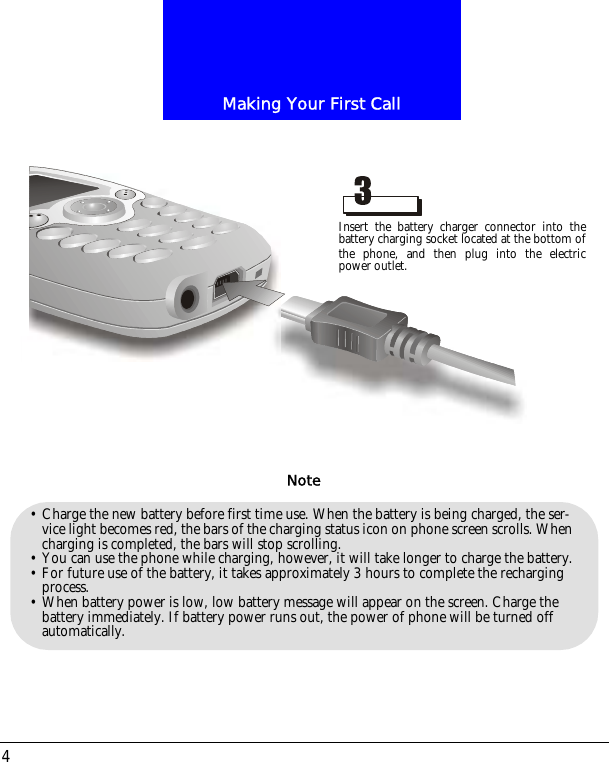 Making Your First Call

3

Insert the battery charger connector into the battery charging socket located at the bottom of the phone, and then plug into the electric power outlet.

Note

• Charge the new battery before first time use. When the battery is being charged, the service light becomes red, the bars of the charging status icon on phone screen scrolls. When charging is completed, the bars will stop scrolling.
• You can use the phone while charging, however, it will take longer to charge the battery.
• For future use of the battery, it takes approximately 3 hours to complete the recharging process.
• When battery power is low, low battery message will appear on the screen. Charge the battery immediately. If battery power runs out, the power of phone will be turned off automatically.

4