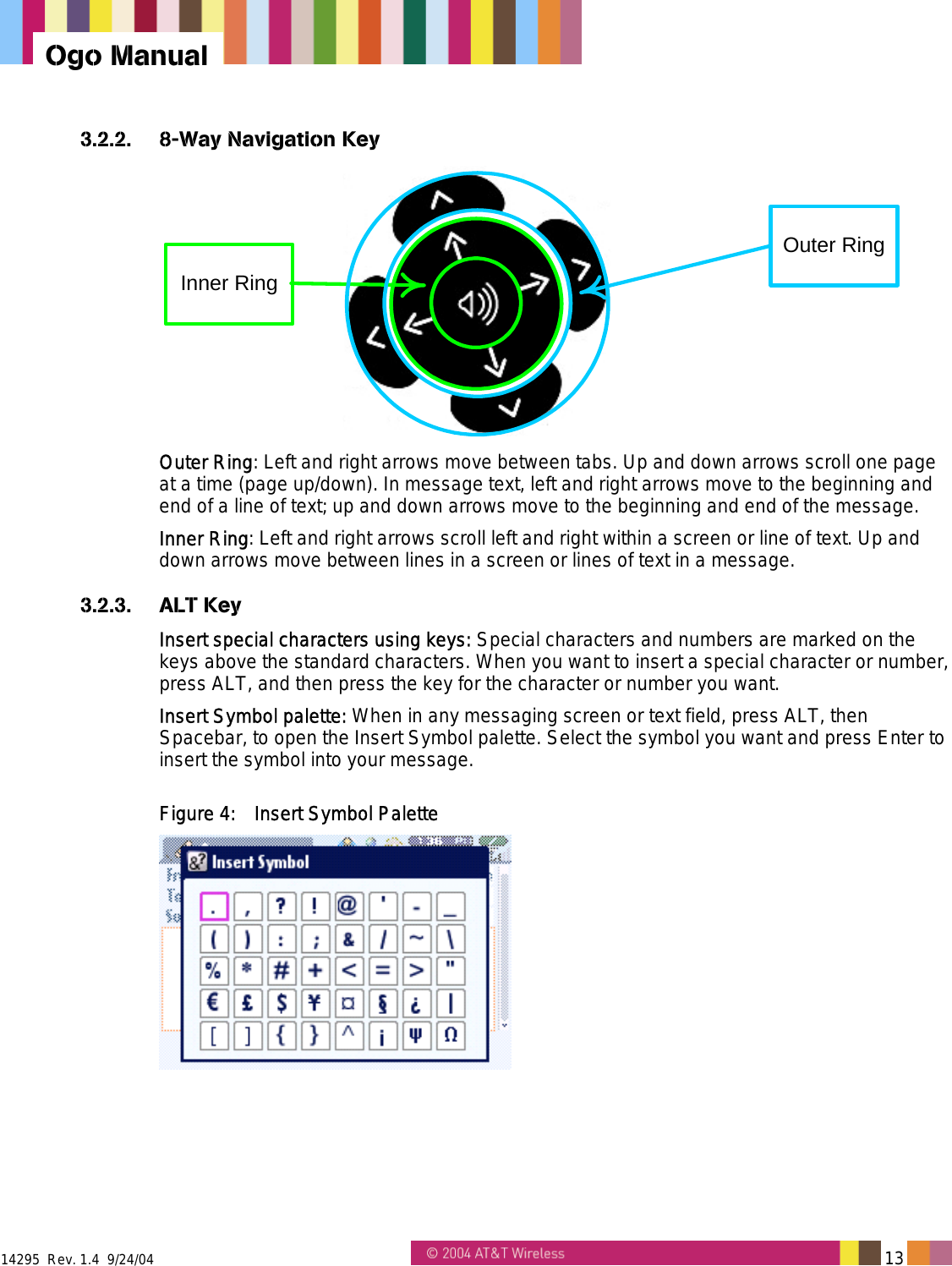 Ogo Manual

3.2.2. 8-Way Navigation Key

Inner Ring

Outer Ring

Outer Ring: Left and right arrows move between tabs. Up and down arrows scroll one page at a time (page up/down). In message text, left and right arrows move to the beginning and end of a line of text; up and down arrows move to the beginning and end of the message.

Inner Ring: Left and right arrows scroll left and right within a screen or line of text. Up and down arrows move between lines in a screen or lines of text in a message.

3.2.3. ALT Key

Insert special characters using keys: Special characters and numbers are marked on the keys above the standard characters. When you want to insert a special character or number, press ALT, and then press the key for the character or number you want.

Insert Symbol palette: When in any messaging screen or text field, press ALT, then Spacebar, to open the Insert Symbol palette. Select the symbol you want and press Enter to insert the symbol into your message.

Figure 4: Insert Symbol Palette

Insert Symbol

| . | , | ? | ! | @ | ' | - | _ |
|---|---|---|---|---|---|---|---|
| ( | ) | : | ; | & | / | ~ | \ |
| % | * | # | + | < | = | > | " |
| € | £ | $ | ¥ | ¤ | § | ¿ | \| |
| [ | ] | { | } | ^ | ¡ | Ψ | Ω |

14295 Rev. 1.4 9/24/04

© 2004 AT&T Wireless

13