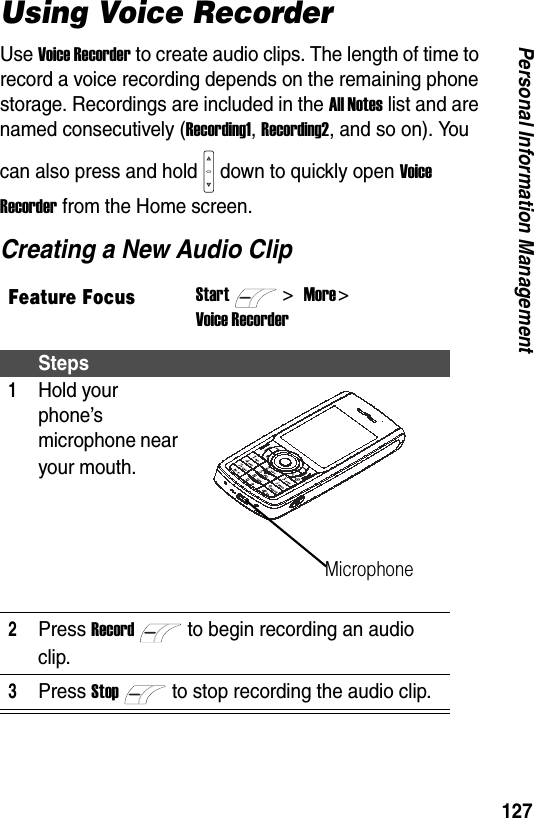 Using Voice Recorder

Use Voice Recorder to create audio clips. The length of time to record a voice recording depends on the remaining phone storage. Recordings are included in the All Notes list and are named consecutively (Recording1, Recording2, and so on). You can also press and hold down to quickly open Voice Recorder from the Home screen.

Creating a New Audio Clip

Feature Focus Start > More > Voice Recorder

| | Steps |
|---|---|
| 1 | Hold your phone's microphone near your mouth. Microphone |
| 2 | Press Record to begin recording an audio clip. |
| 3 | Press Stop to stop recording the audio clip. |

Personal Information Management

127