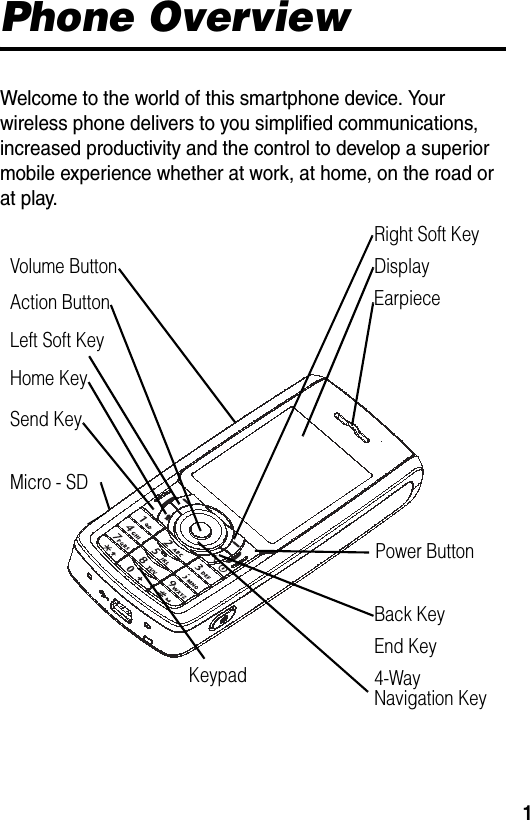 Phone Overview

Welcome to the world of this smartphone device. Your wireless phone delivers to you simplified communications, increased productivity and the control to develop a superior mobile experience whether at work, at home, on the road or at play.

Volume Button
Action Button
Left Soft Key
Home Key
Send Key
Micro - SD
Keypad
Right Soft Key
Display
Earpiece
Power Button
Back Key
End Key
4-Way Navigation Key

1