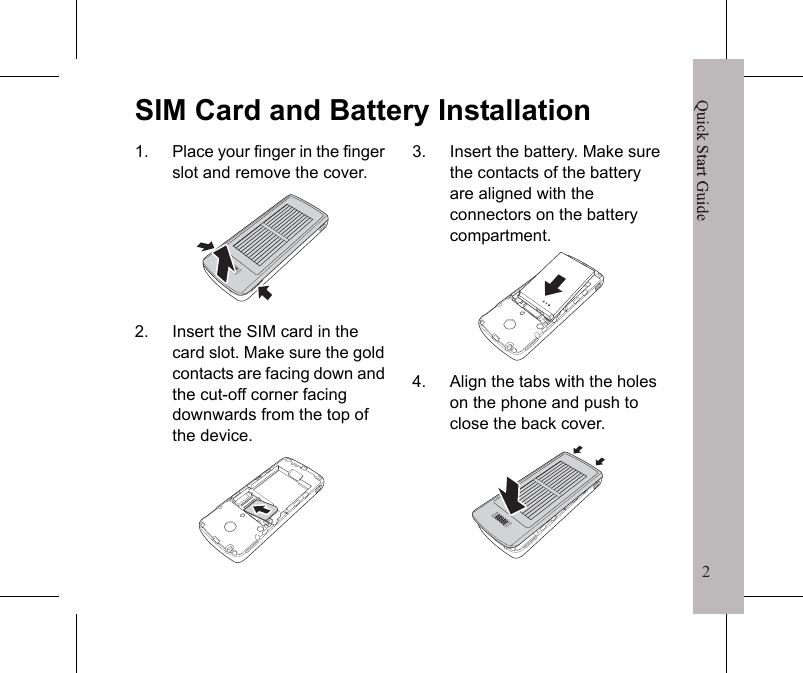 SIM Card and Battery Installation

1. Place your finger in the finger slot and remove the cover.

2. Insert the SIM card in the card slot. Make sure the gold contacts are facing down and the cut-off corner facing downwards from the top of the device.

3. Insert the battery. Make sure the contacts of the battery are aligned with the connectors on the battery compartment.

4. Align the tabs with the holes on the phone and push to close the back cover.

Quick Start Guide

2