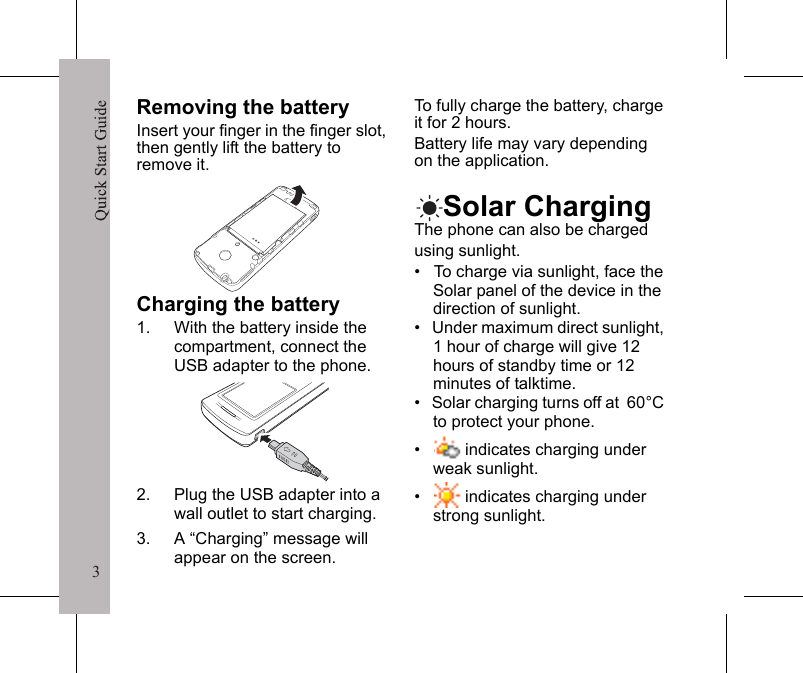 Quick Start Guide

3

Removing the battery

Insert your finger in the finger slot, then gently lift the battery to remove it.

Charging the battery

1. With the battery inside the compartment, connect the USB adapter to the phone.

2. Plug the USB adapter into a wall outlet to start charging.

3. A “Charging” message will appear on the screen.

To fully charge the battery, charge it for 2 hours.

Battery life may vary depending on the application.

Solar Charging

The phone can also be charged using sunlight.

• To charge via sunlight, face the Solar panel of the device in the direction of sunlight.

• Under maximum direct sunlight, 1 hour of charge will give 12 hours of standby time or 12 minutes of talktime.

• Solar charging turns off at 60°C to protect your phone.

• indicates charging under weak sunlight.

• indicates charging under strong sunlight.