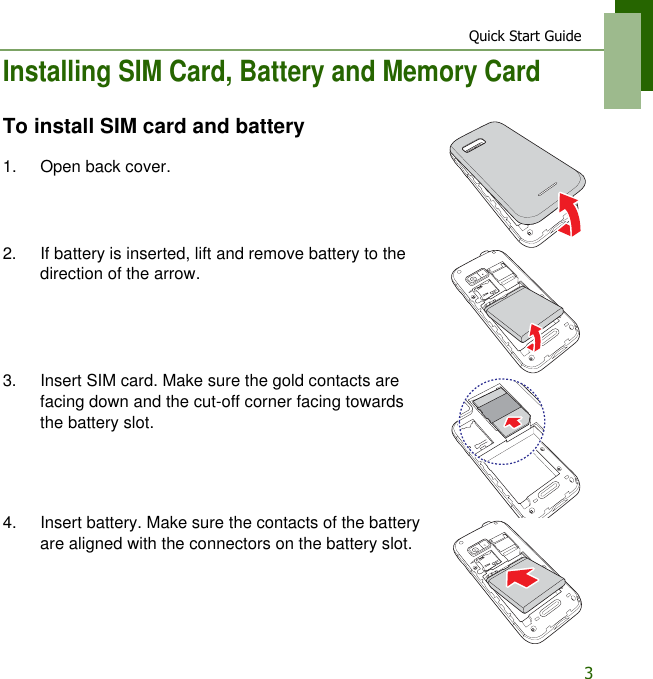 Quick Start Guide

Installing SIM Card, Battery and Memory Card

To install SIM card and battery

1. Open back cover.

2. If battery is inserted, lift and remove battery to the direction of the arrow.

3. Insert SIM card. Make sure the gold contacts are facing down and the cut-off corner facing towards the battery slot.

4. Insert battery. Make sure the contacts of the battery are aligned with the connectors on the battery slot.

3