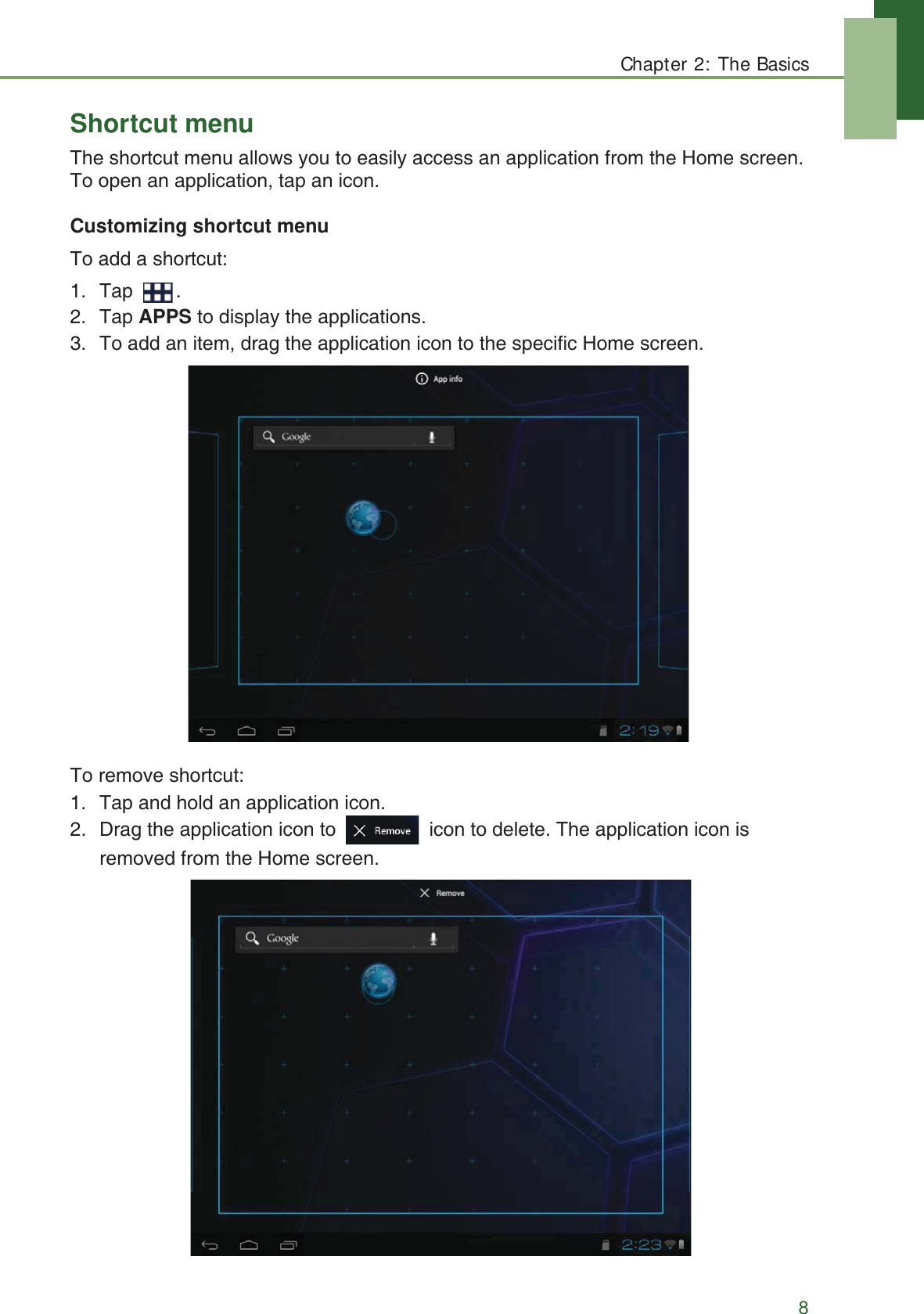 Chapter 2: The Basics

Shortcut menu

The shortcut menu allows you to easily access an application from the Home screen. To open an application, tap an icon.

Customizing shortcut menu

To add a shortcut:

1. Tap .
2. Tap APPS to display the applications.
3. To add an item, drag the application icon to the specific Home screen.

App info

Google

2:19

To remove shortcut:

1. Tap and hold an application icon.
2. Drag the application icon to Remove icon to delete. The application icon is removed from the Home screen.

Remove

Google

2:23

8