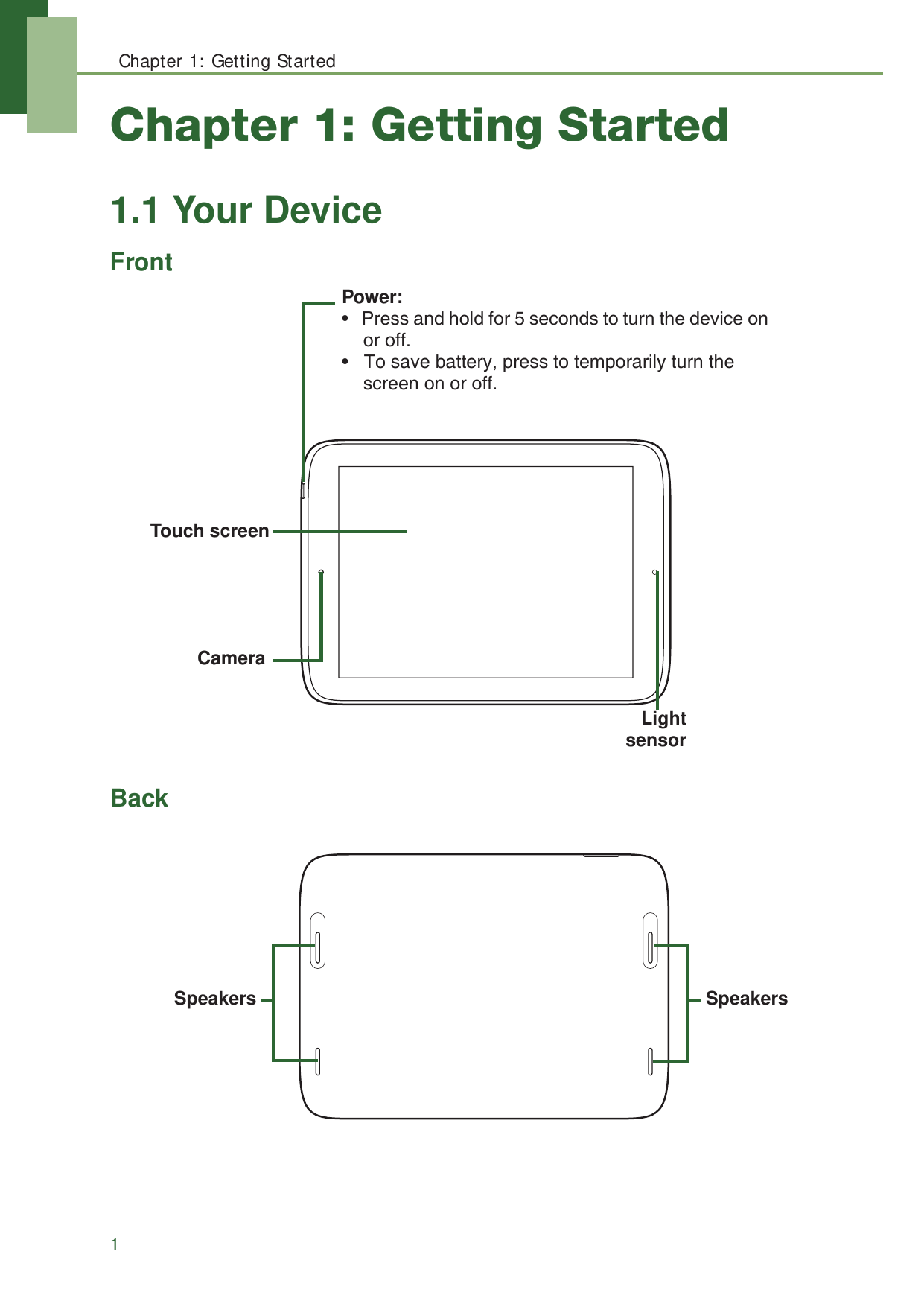 Chapter 1: Getting Started

Chapter 1: Getting Started

1.1 Your Device

Front

Power:
• Press and hold for 5 seconds to turn the device on or off.
• To save battery, press to temporarily turn the screen on or off.

Touch screen

Camera

Light sensor

Back

Speakers

Speakers

1