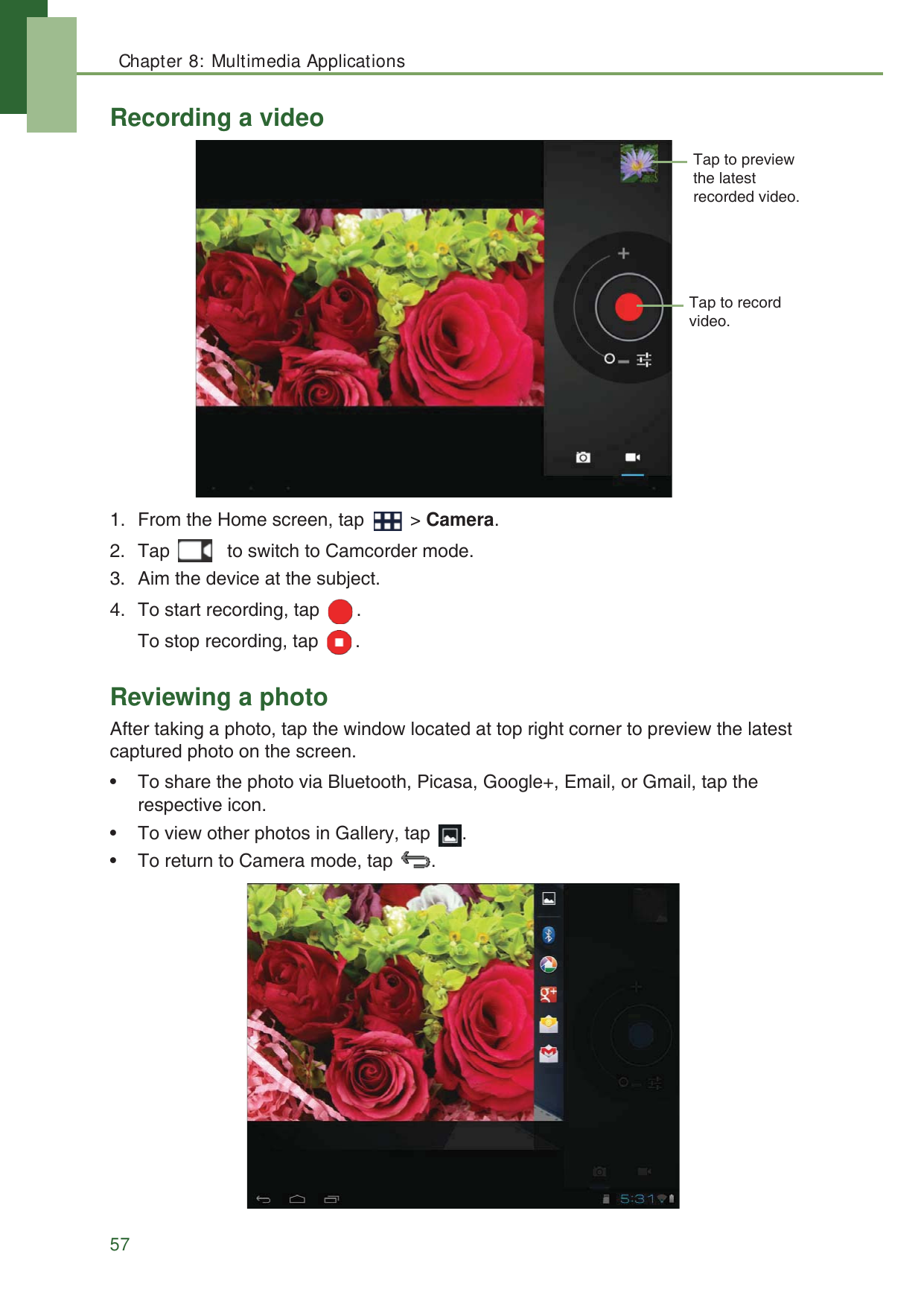 Chapter 8: Multimedia Applications

Recording a video

Tap to preview the latest recorded video.

Tap to record video.

1. From the Home screen, tap > **Camera**.
2. Tap to switch to Camcorder mode.
3. Aim the device at the subject.
4. To start recording, tap .
To stop recording, tap .

Reviewing a photo

After taking a photo, tap the window located at top right corner to preview the latest captured photo on the screen.

• To share the photo via Bluetooth, Picasa, Google+, Email, or Gmail, tap the respective icon.
• To view other photos in Gallery, tap .
• To return to Camera mode, tap .

5:31

57