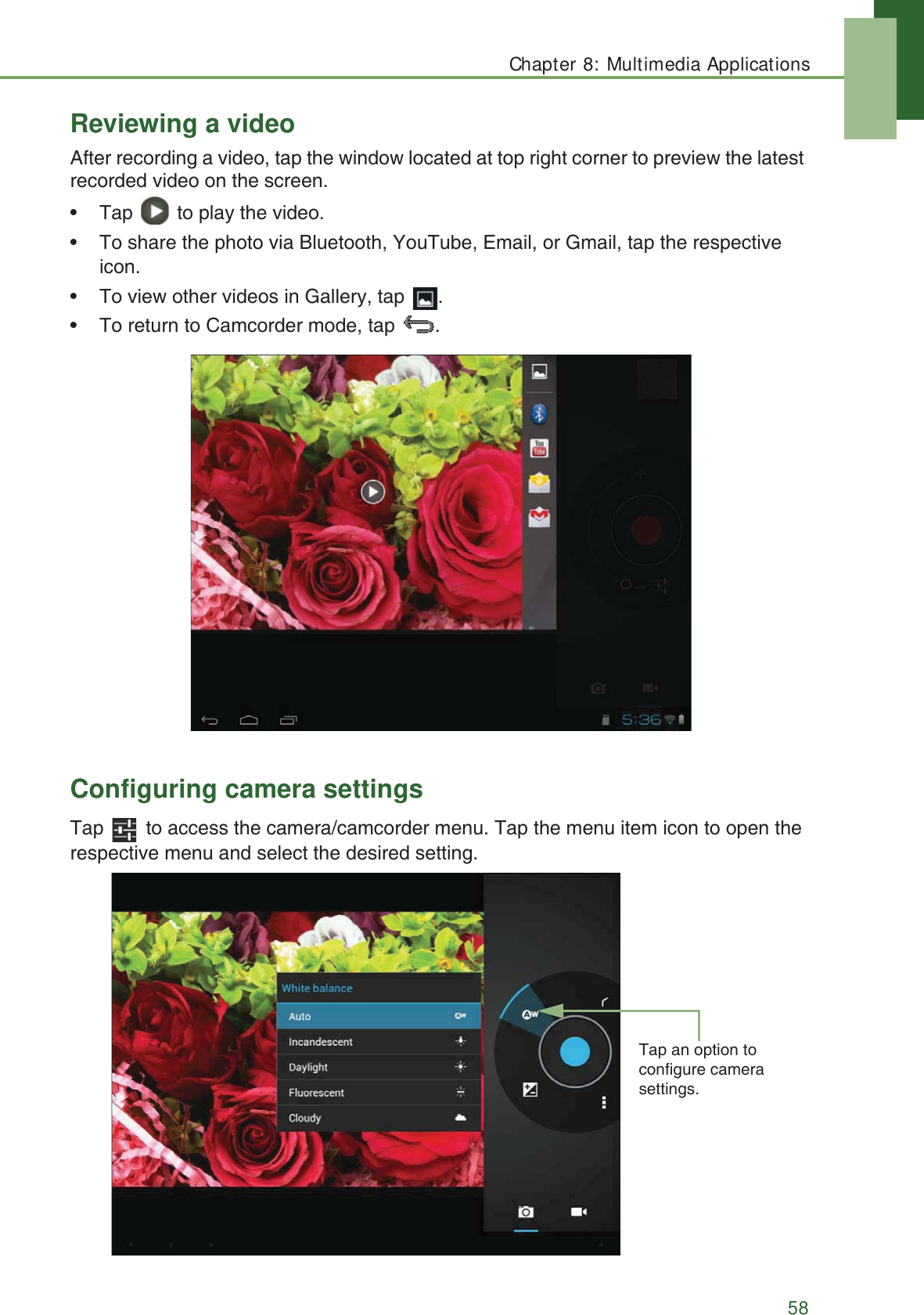 Chapter 8: Multimedia Applications

Reviewing a video

After recording a video, tap the window located at top right corner to preview the latest recorded video on the screen.

• Tap to play the video.
• To share the photo via Bluetooth, YouTube, Email, or Gmail, tap the respective icon.
• To view other videos in Gallery, tap .
• To return to Camcorder mode, tap .

You Tube

5:36

Configuring camera settings

Tap to access the camera/camcorder menu. Tap the menu item icon to open the respective menu and select the desired setting.

White balance
Auto
Incandescent
Daylight
Fluorescent
Cloudy

Tap an option to configure camera settings.

58