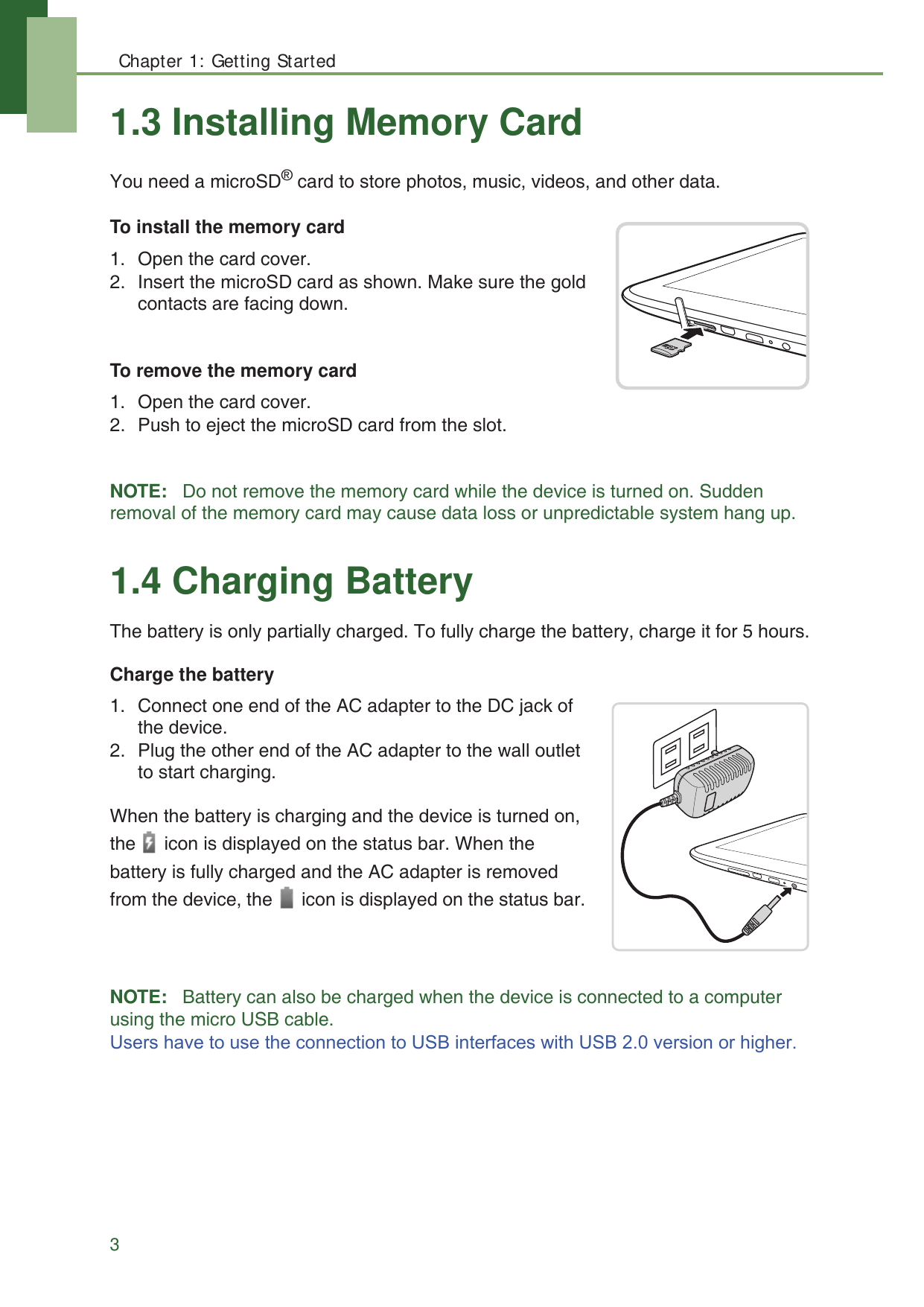 Chapter 1: Getting Started

1.3 Installing Memory Card

You need a microSD® card to store photos, music, videos, and other data.

To install the memory card

1. Open the card cover.
2. Insert the microSD card as shown. Make sure the gold contacts are facing down.

To remove the memory card

1. Open the card cover.
2. Push to eject the microSD card from the slot.

NOTE: Do not remove the memory card while the device is turned on. Sudden removal of the memory card may cause data loss or unpredictable system hang up.

1.4 Charging Battery

The battery is only partially charged. To fully charge the battery, charge it for 5 hours.

Charge the battery

1. Connect one end of the AC adapter to the DC jack of the device.
2. Plug the other end of the AC adapter to the wall outlet to start charging.

When the battery is charging and the device is turned on, the icon is displayed on the status bar. When the battery is fully charged and the AC adapter is removed from the device, the icon is displayed on the status bar.

NOTE: Battery can also be charged when the device is connected to a computer using the micro USB cable.
Users have to use the connection to USB interfaces with USB 2.0 version or higher.

3