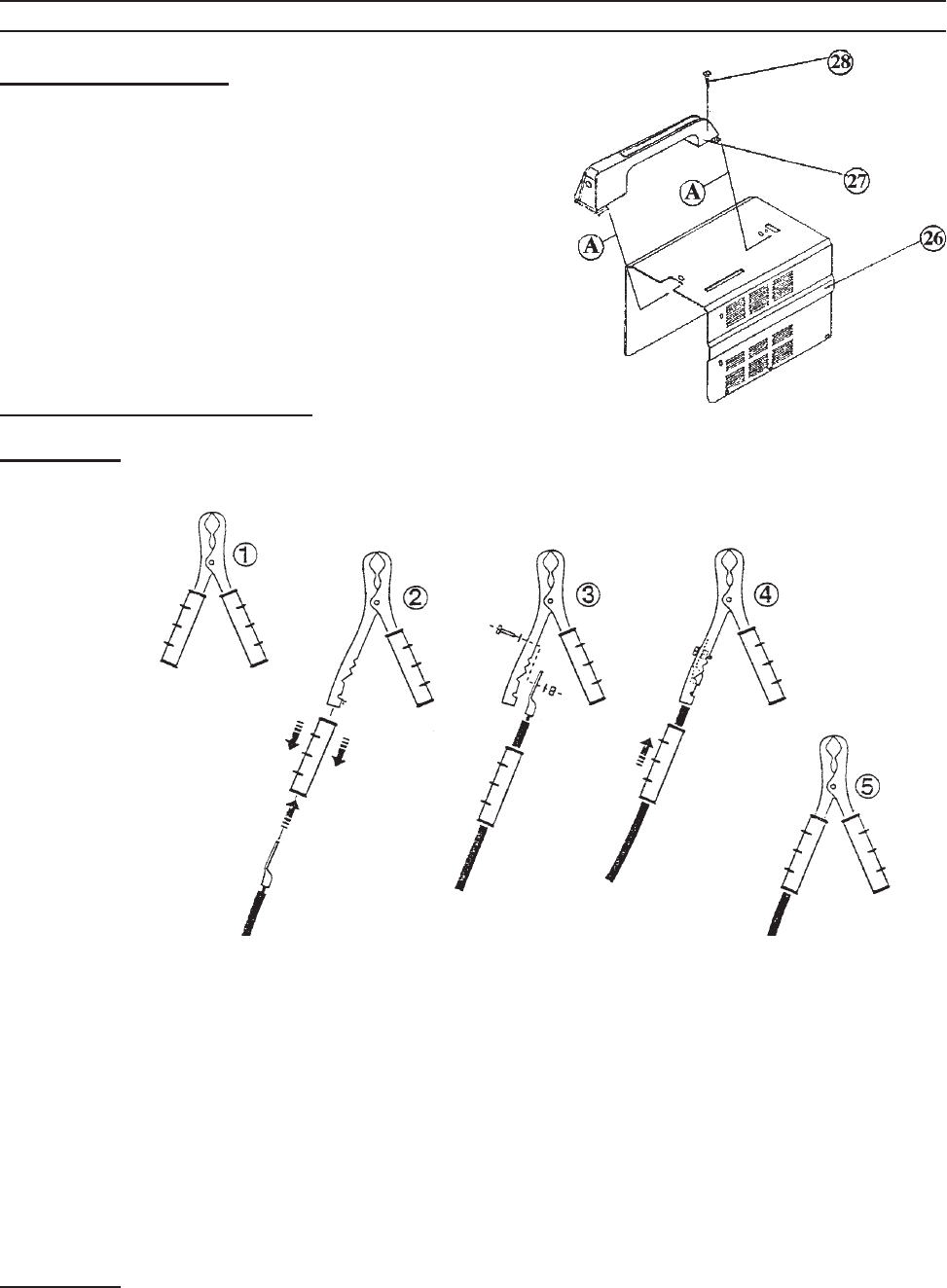 28

27

A

A

26

1

2

3

4

5