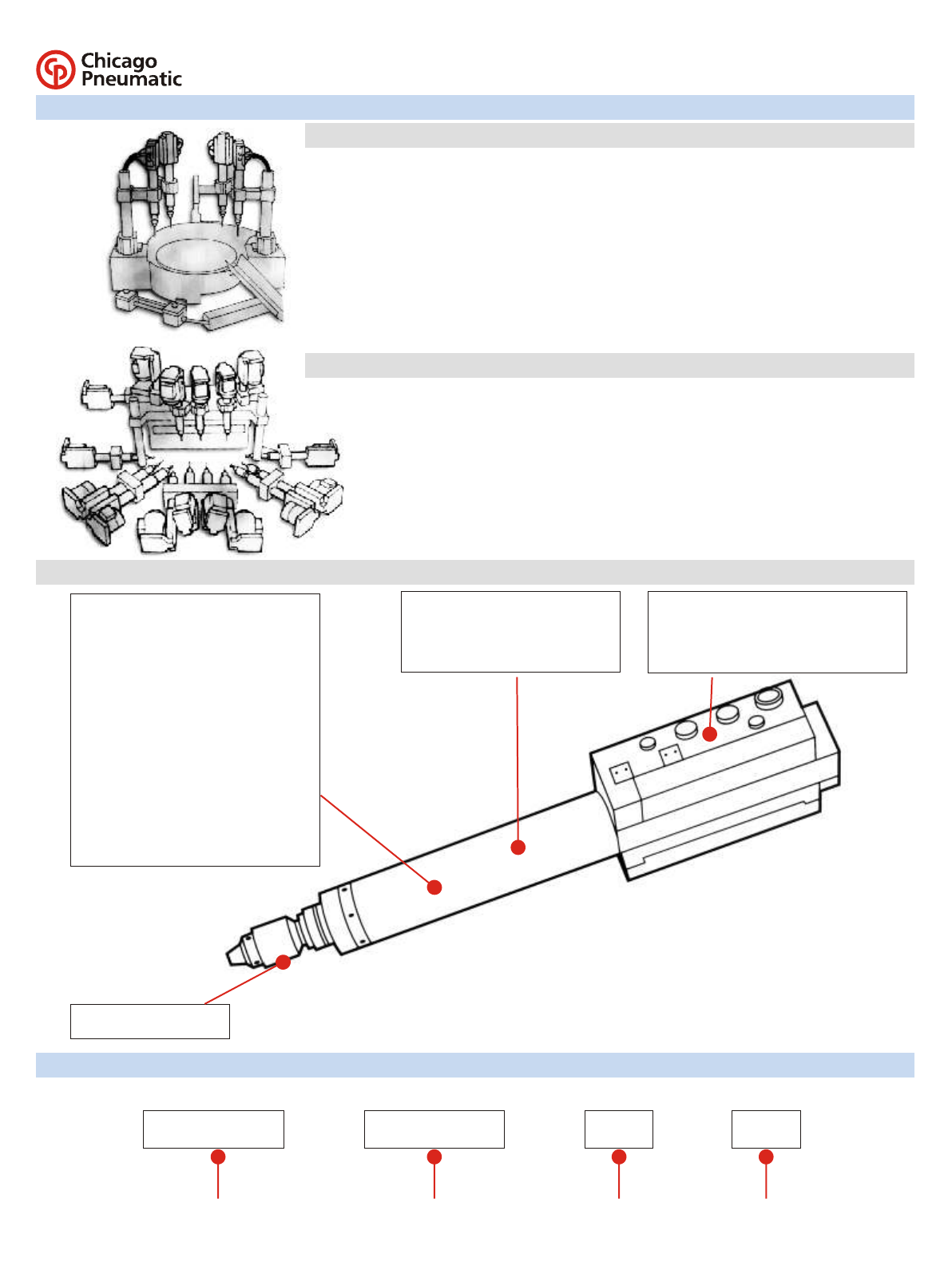 Chicago Pneumatic