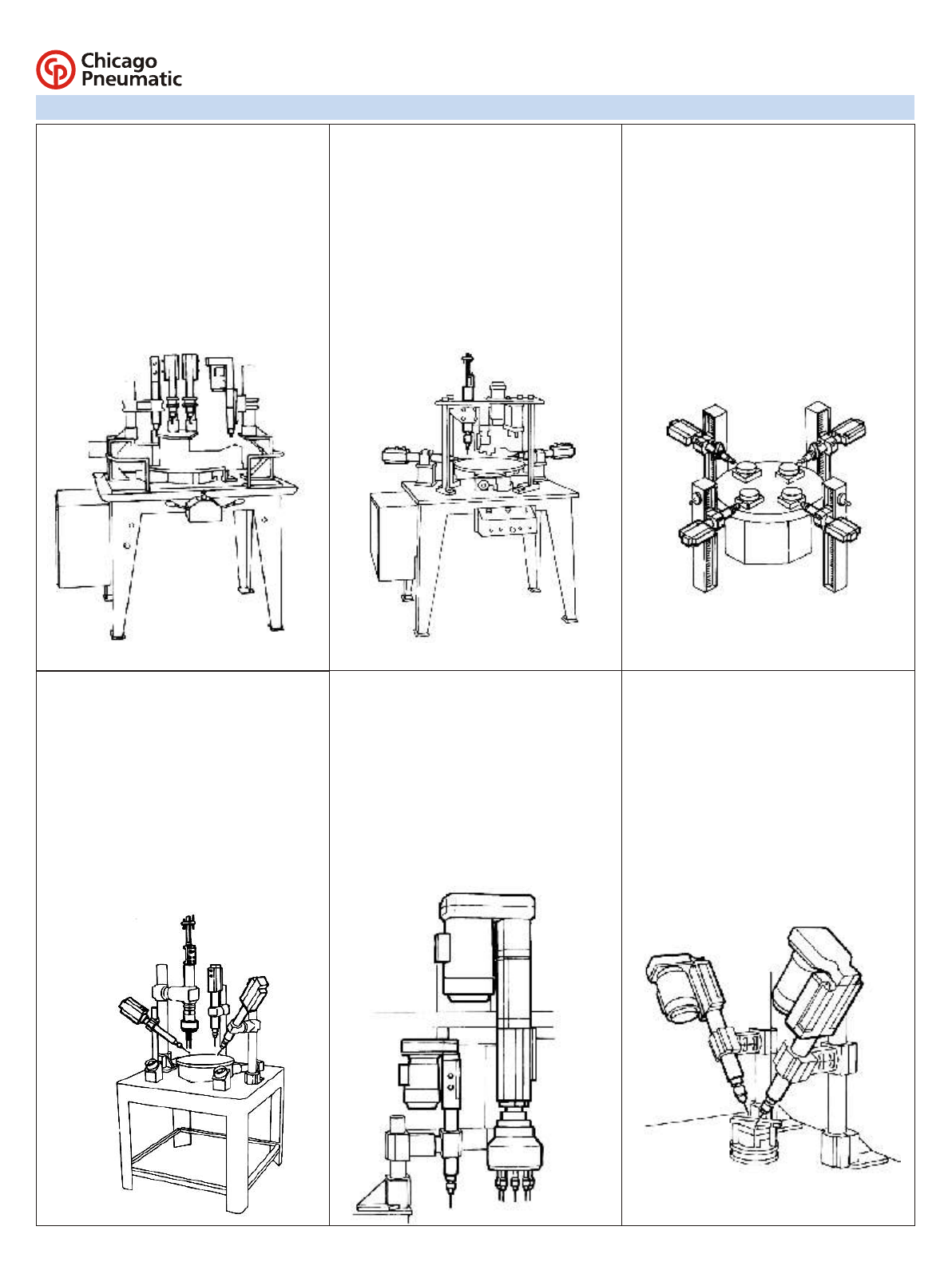 Chicago Pneumatic