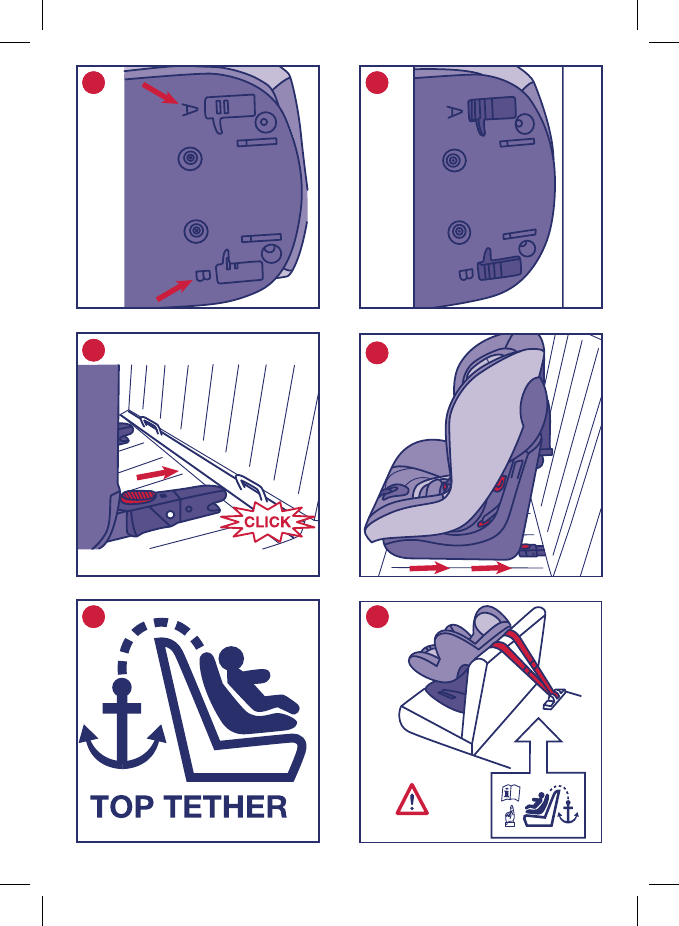 A

A

CLICK

TOP TETHER