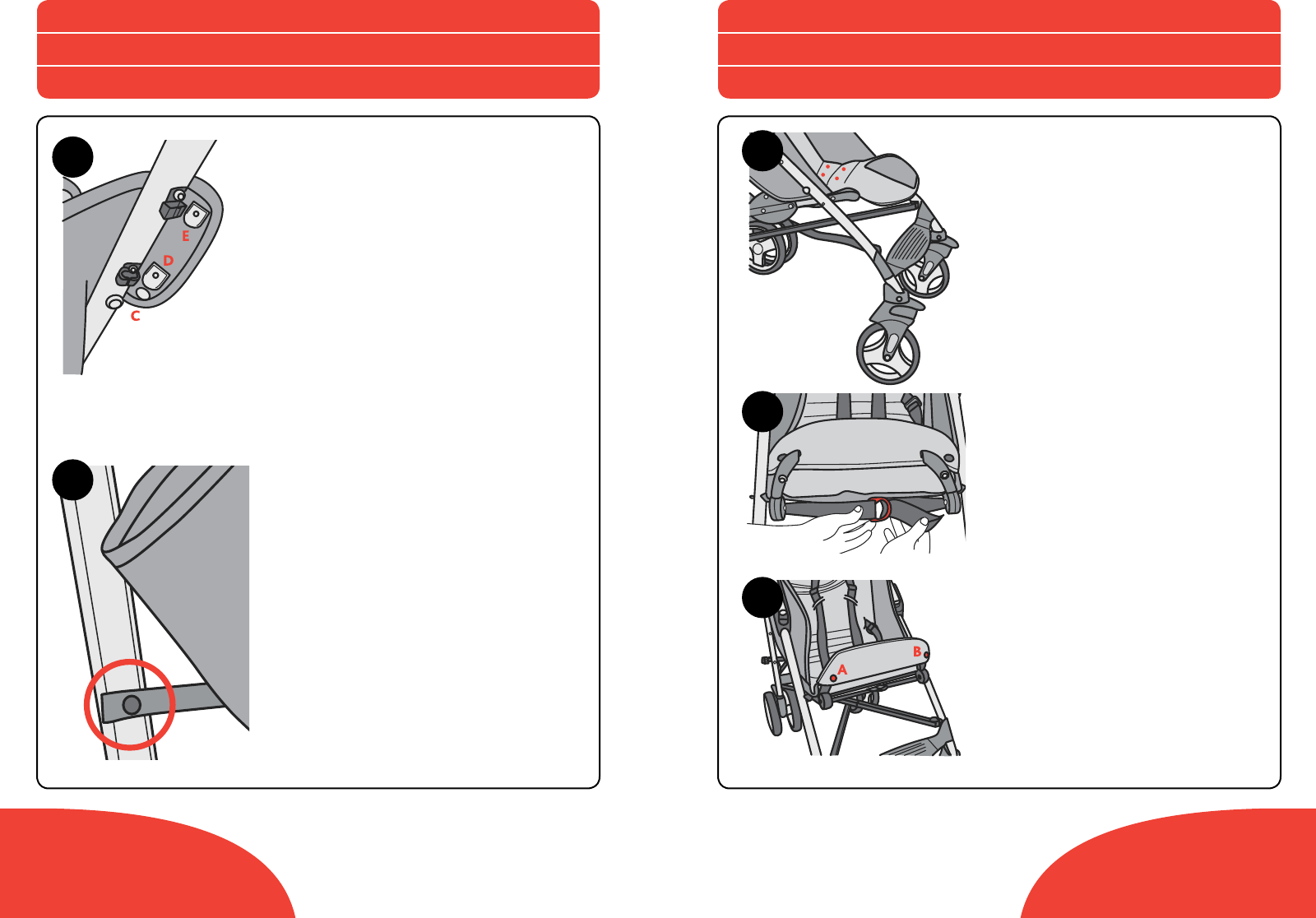 E
D
C

A
B