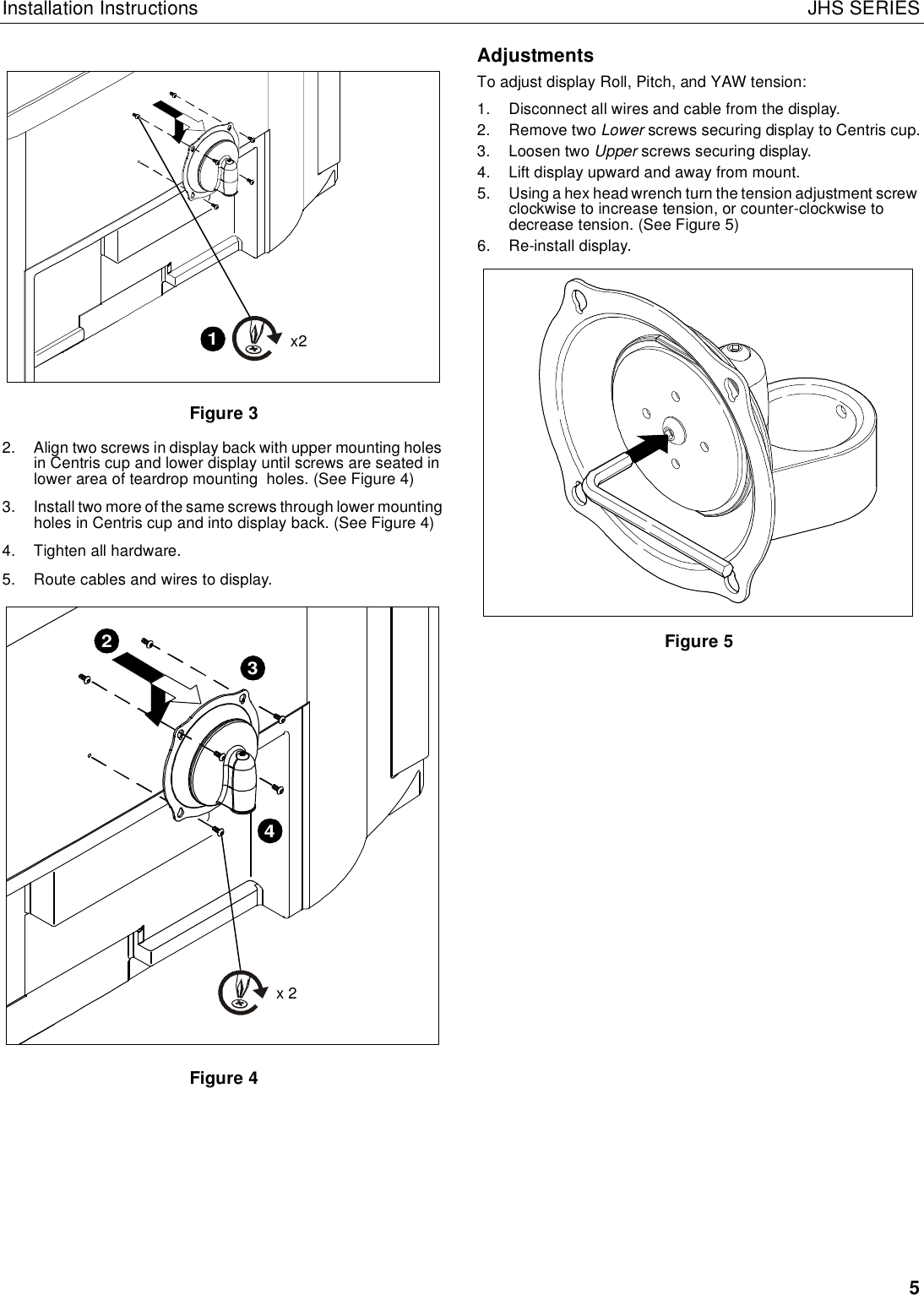 Installation Instructions

JHS SERIES

1

x2

Figure 3

2. Align two screws in display back with upper mounting holes in Centris cup and lower display until screws are seated in lower area of teardrop mounting holes. (See Figure 4)

3. Install two more of the same screws through lower mounting holes in Centris cup and into display back. (See Figure 4)

4. Tighten all hardware.

5. Route cables and wires to display.

2

3

4

x 2

Figure 4

Adjustments

To adjust display Roll, Pitch, and YAW tension:

1. Disconnect all wires and cable from the display.
2. Remove two Lower screws securing display to Centris cup.
3. Loosen two Upper screws securing display.
4. Lift display upward and away from mount.
5. Using a hex head wrench turn the tension adjustment screw clockwise to increase tension, or counter-clockwise to decrease tension. (See Figure 5)
6. Re-install display.

Figure 5

5