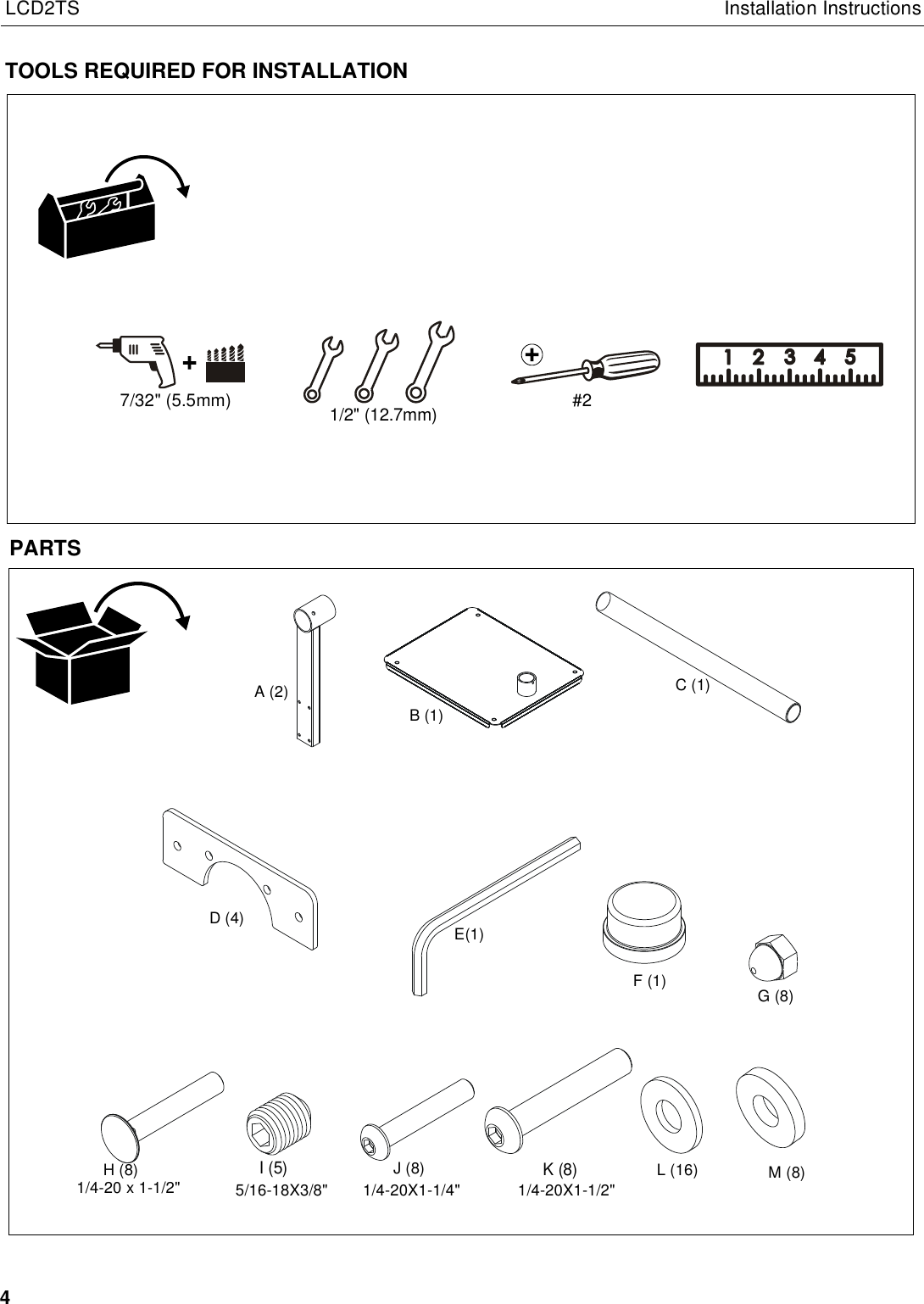 LCD2TS

Installation Instructions

TOOLS REQUIRED FOR INSTALLATION

+

7/32" (5.5mm)

1/2" (12.7mm)

#2

1 2 3 4 5

PARTS

A (2)

B (1)

C (1)

D (4)

E(1)

F (1)

G (8)

H (8)
1/4-20 x 1-1/2"

I (5)
5/16-18X3/8"

J (8)
1/4-20X1-1/4"

K (8)
1/4-20X1-1/2"

L (16)

M (8)

4