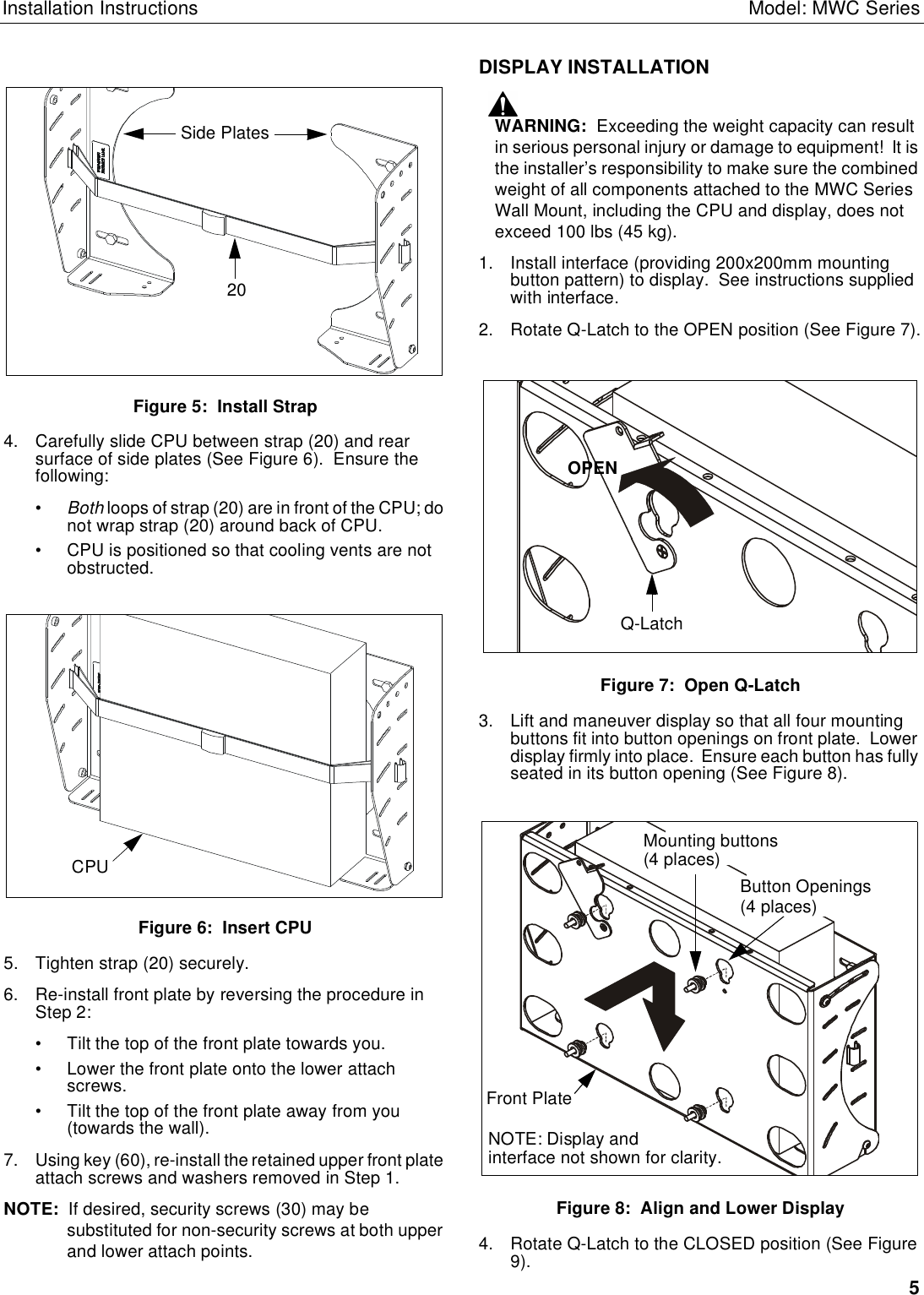 Installation Instructions

Model: MWC Series

Side Plates

20

Figure 5: Install Strap

4. Carefully slide CPU between strap (20) and rear surface of side plates (See Figure 6). Ensure the following:

• Both loops of strap (20) are in front of the CPU; do not wrap strap (20) around back of CPU.

• CPU is positioned so that cooling vents are not obstructed.

CPU

Figure 6: Insert CPU

5. Tighten strap (20) securely.

6. Re-install front plate by reversing the procedure in Step 2:

• Tilt the top of the front plate towards you.

• Lower the front plate onto the lower attach screws.

• Tilt the top of the front plate away from you (towards the wall).

7. Using key (60), re-install the retained upper front plate attach screws and washers removed in Step 1.

NOTE: If desired, security screws (30) may be substituted for non-security screws at both upper and lower attach points.

DISPLAY INSTALLATION

WARNING: Exceeding the weight capacity can result in serious personal injury or damage to equipment! It is the installer's responsibility to make sure the combined weight of all components attached to the MWC Series Wall Mount, including the CPU and display, does not exceed 100 lbs (45 kg).

1. Install interface (providing 200x200mm mounting button pattern) to display. See instructions supplied with interface.

2. Rotate Q-Latch to the OPEN position (See Figure 7).

OPEN

Q-Latch

Figure 7: Open Q-Latch

3. Lift and maneuver display so that all four mounting buttons fit into button openings on front plate. Lower display firmly into place. Ensure each button has fully seated in its button opening (See Figure 8).

Mounting buttons (4 places)

Button Openings (4 places)

Front Plate

NOTE: Display and interface not shown for clarity.

Figure 8: Align and Lower Display

4. Rotate Q-Latch to the CLOSED position (See Figure 9).

5