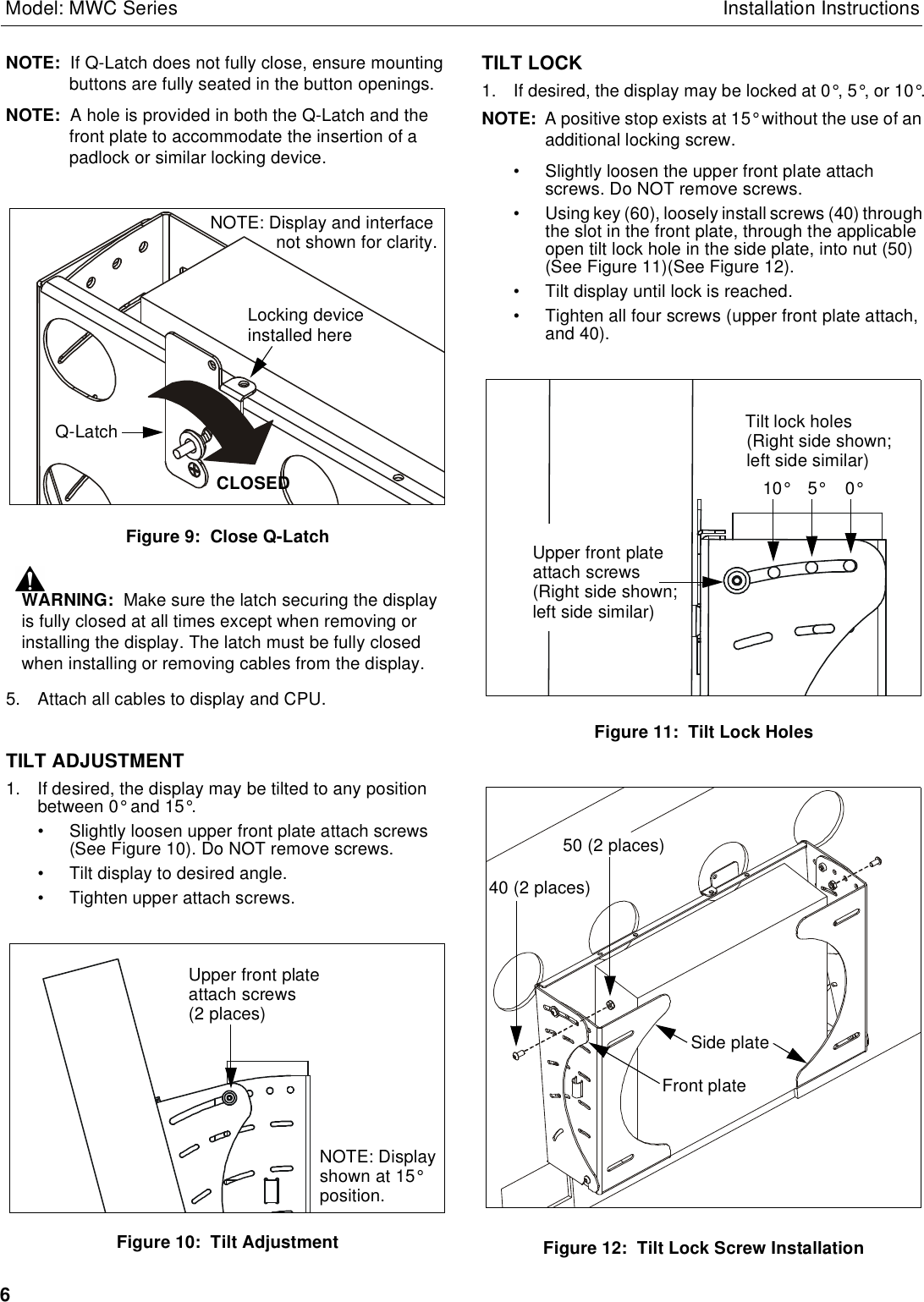 Model: MWC Series

Installation Instructions

NOTE: If Q-Latch does not fully close, ensure mounting buttons are fully seated in the button openings.

NOTE: A hole is provided in both the Q-Latch and the front plate to accommodate the insertion of a padlock or similar locking device.

NOTE: Display and interface not shown for clarity.

Locking device installed here

Q-Latch

CLOSED

Figure 9: Close Q-Latch

WARNING: Make sure the latch securing the display is fully closed at all times except when removing or installing the display. The latch must be fully closed when installing or removing cables from the display.

5. Attach all cables to display and CPU.

TILT ADJUSTMENT

1. If desired, the display may be tilted to any position between 0° and 15°.

• Slightly loosen upper front plate attach screws (See Figure 10). Do NOT remove screws.

• Tilt display to desired angle.

• Tighten upper attach screws.

Upper front plate attach screws (2 places)

NOTE: Display shown at 15° position.

Figure 10: Tilt Adjustment

TILT LOCK

1. If desired, the display may be locked at 0°, 5°, or 10°.

NOTE: A positive stop exists at 15° without the use of an additional locking screw.

• Slightly loosen the upper front plate attach screws. Do NOT remove screws.

• Using key (60), loosely install screws (40) through the slot in the front plate, through the applicable open tilt lock hole in the side plate, into nut (50) (See Figure 11)(See Figure 12).

• Tilt display until lock is reached.

• Tighten all four screws (upper front plate attach, and 40).

Tilt lock holes (Right side shown; left side similar)

10° 5° 0°

Upper front plate attach screws (Right side shown; left side similar)

Figure 11: Tilt Lock Holes

50 (2 places)

40 (2 places)

Side plate

Front plate

Figure 12: Tilt Lock Screw Installation

6