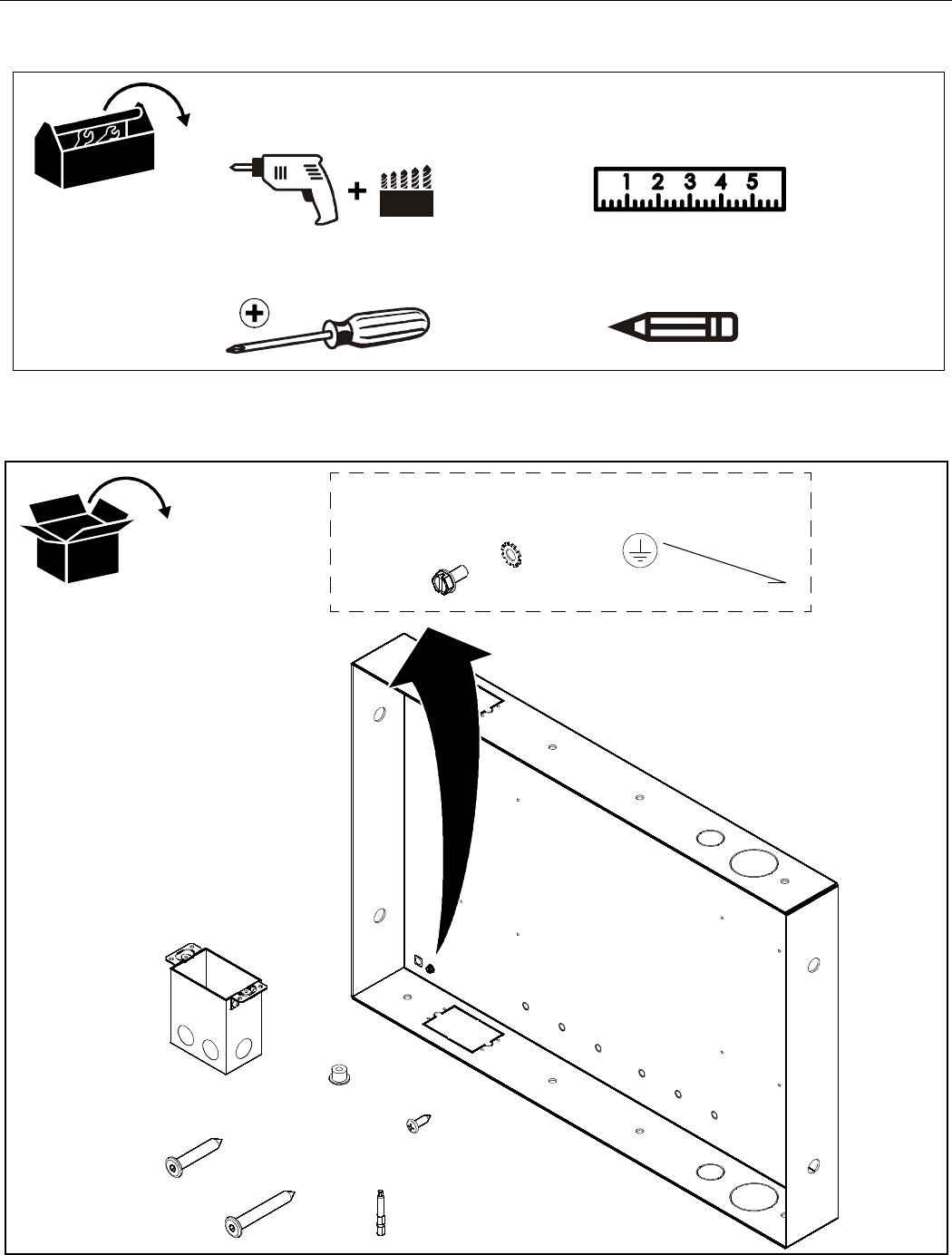 1 2 3 4 5