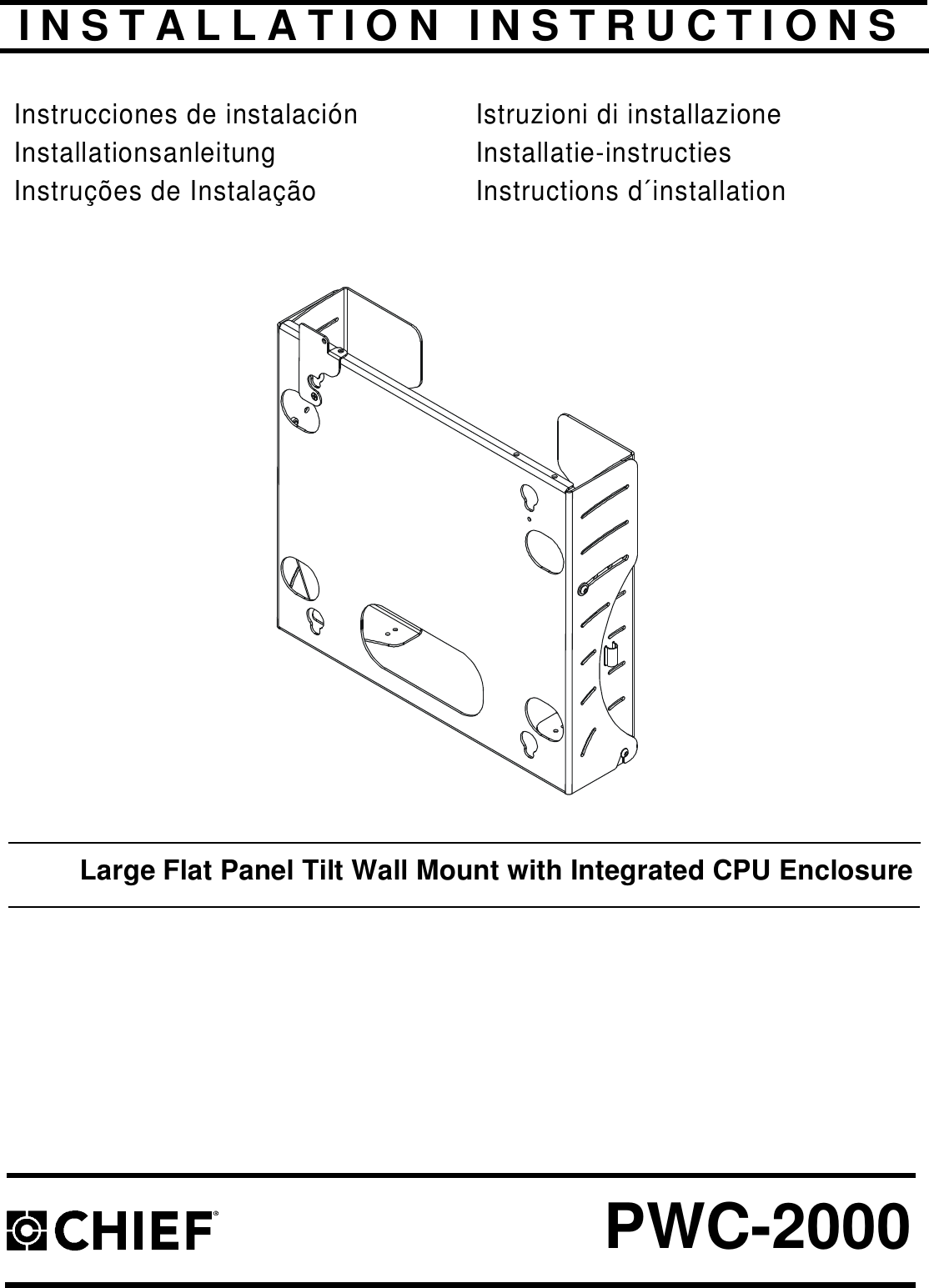 INSTALLATION INSTRUCTIONS

Instrucciones de instalación
Installationsanleitung
Instruções de Instalação

Istruzioni di installazione
Installatie-instructies
Instructions d´installation

Large Flat Panel Tilt Wall Mount with Integrated CPU Enclosure

CHIEF®

PWC-2000