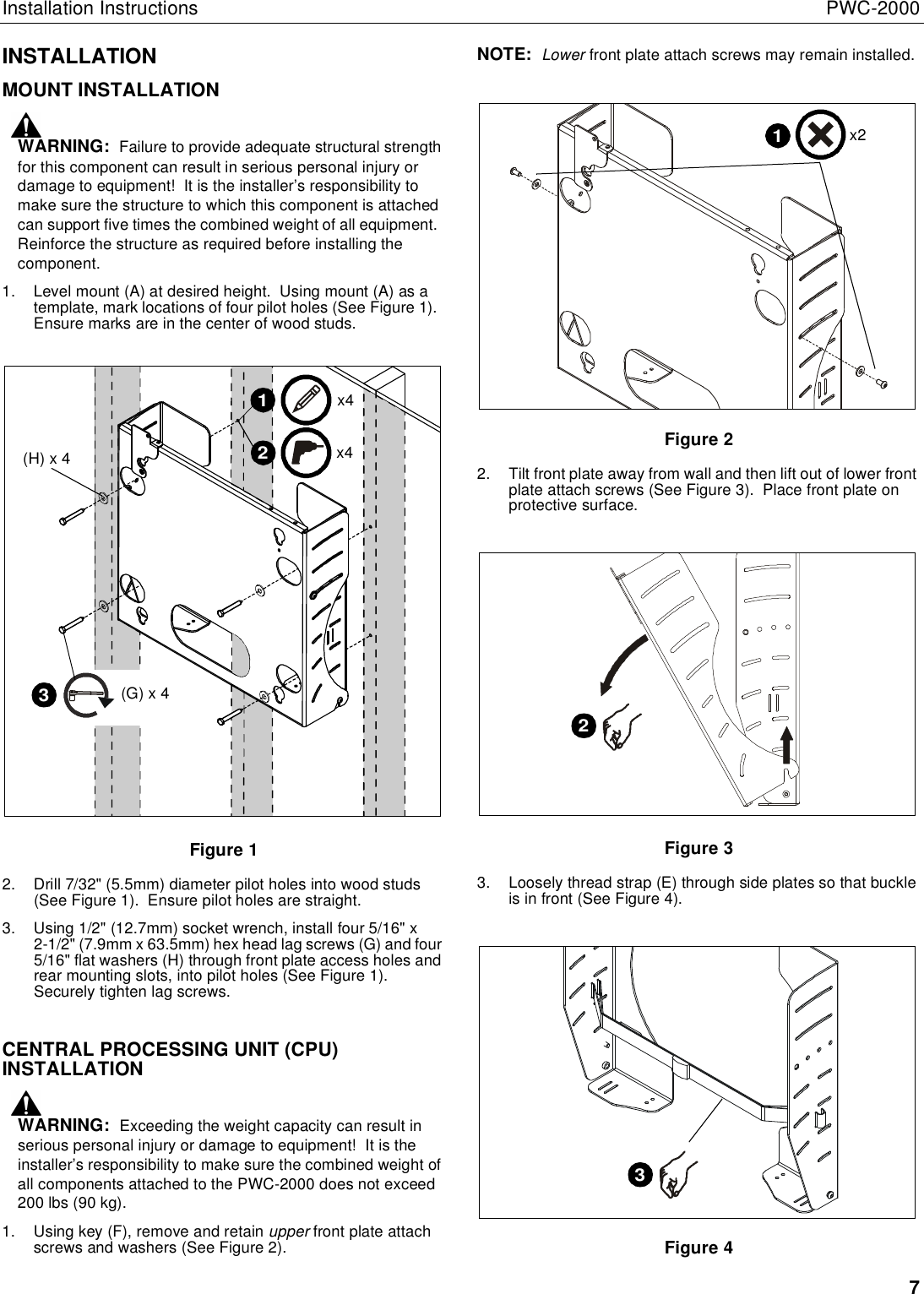 Installation Instructions PWC-2000

INSTALLATION

MOUNT INSTALLATION

WARNING: Failure to provide adequate structural strength for this component can result in serious personal injury or damage to equipment! It is the installer's responsibility to make sure the structure to which this component is attached can support five times the combined weight of all equipment. Reinforce the structure as required before installing the component.

1. Level mount (A) at desired height. Using mount (A) as a template, mark locations of four pilot holes (See Figure 1). Ensure marks are in the center of wood studs.

1 x4
2 x4
(H) x 4
3 (G) x 4

Figure 1

2. Drill 7/32" (5.5mm) diameter pilot holes into wood studs (See Figure 1). Ensure pilot holes are straight.

3. Using 1/2" (12.7mm) socket wrench, install four 5/16" x 2-1/2" (7.9mm x 63.5mm) hex head lag screws (G) and four 5/16" flat washers (H) through front plate access holes and rear mounting slots, into pilot holes (See Figure 1). Securely tighten lag screws.

CENTRAL PROCESSING UNIT (CPU) INSTALLATION

WARNING: Exceeding the weight capacity can result in serious personal injury or damage to equipment! It is the installer's responsibility to make sure the combined weight of all components attached to the PWC-2000 does not exceed 200 lbs (90 kg).

1. Using key (F), remove and retain upper front plate attach screws and washers (See Figure 2).

NOTE: Lower front plate attach screws may remain installed.

1 x2

Figure 2

2. Tilt front plate away from wall and then lift out of lower front plate attach screws (See Figure 3). Place front plate on protective surface.

2

Figure 3

3. Loosely thread strap (E) through side plates so that buckle is in front (See Figure 4).

3

Figure 4

7