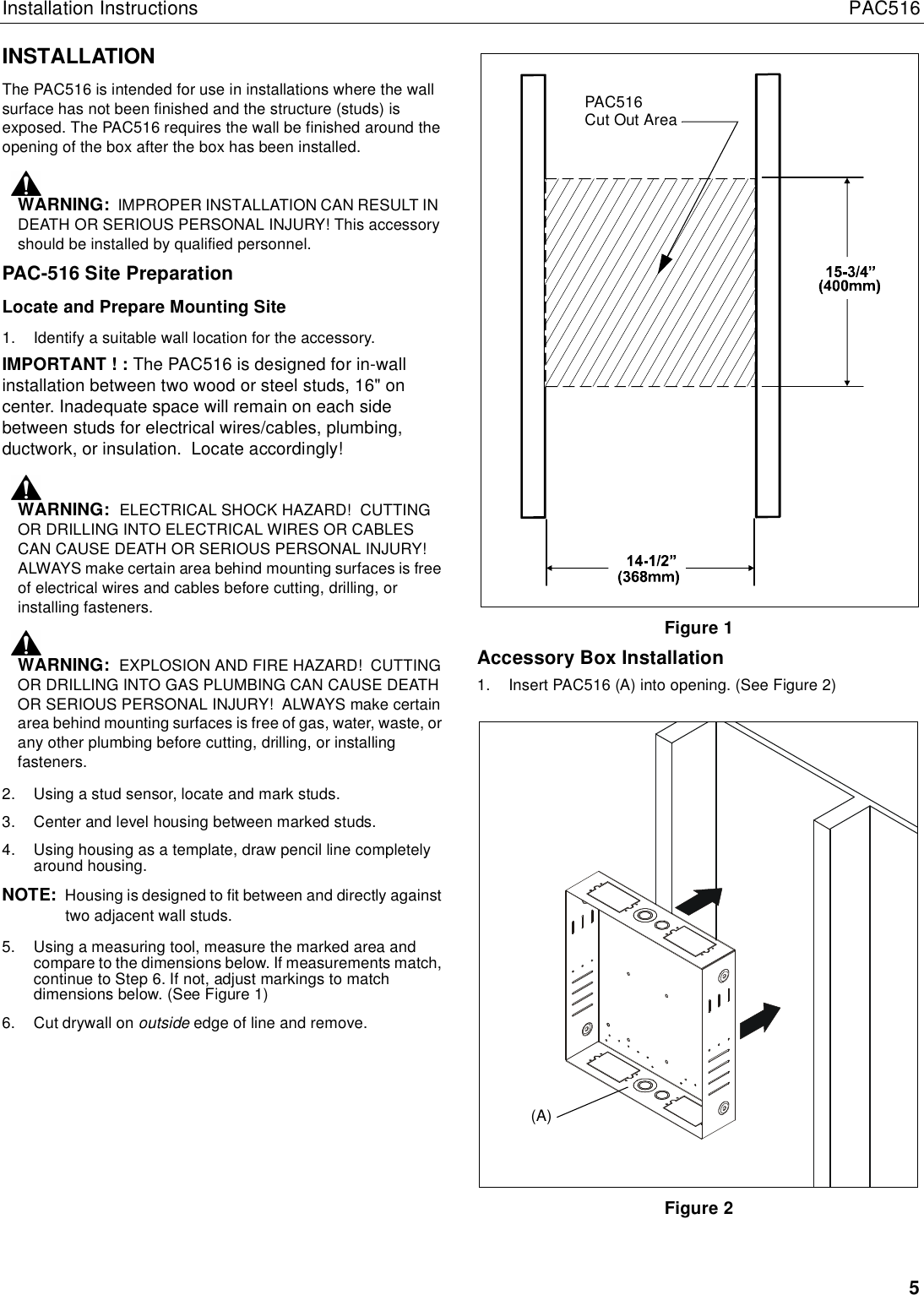 Installation Instructions PAC516

INSTALLATION

The PAC516 is intended for use in installations where the wall surface has not been finished and the structure (studs) is exposed. The PAC516 requires the wall be finished around the opening of the box after the box has been installed.

WARNING: IMPROPER INSTALLATION CAN RESULT IN DEATH OR SERIOUS PERSONAL INJURY! This accessory should be installed by qualified personnel.

PAC-516 Site Preparation

Locate and Prepare Mounting Site

1. Identify a suitable wall location for the accessory.

IMPORTANT ! : The PAC516 is designed for in-wall installation between two wood or steel studs, 16" on center. Inadequate space will remain on each side between studs for electrical wires/cables, plumbing, ductwork, or insulation. Locate accordingly!

WARNING: ELECTRICAL SHOCK HAZARD! CUTTING OR DRILLING INTO ELECTRICAL WIRES OR CABLES CAN CAUSE DEATH OR SERIOUS PERSONAL INJURY! ALWAYS make certain area behind mounting surfaces is free of electrical wires and cables before cutting, drilling, or installing fasteners.

WARNING: EXPLOSION AND FIRE HAZARD! CUTTING OR DRILLING INTO GAS PLUMBING CAN CAUSE DEATH OR SERIOUS PERSONAL INJURY! ALWAYS make certain area behind mounting surfaces is free of gas, water, waste, or any other plumbing before cutting, drilling, or installing fasteners.

2. Using a stud sensor, locate and mark studs.

3. Center and level housing between marked studs.

4. Using housing as a template, draw pencil line completely around housing.

NOTE: Housing is designed to fit between and directly against two adjacent wall studs.

5. Using a measuring tool, measure the marked area and compare to the dimensions below. If measurements match, continue to Step 6. If not, adjust markings to match dimensions below. (See Figure 1)

6. Cut drywall on outside edge of line and remove.

PAC516
Cut Out Area

15-3/4”
(400mm)

14-1/2”
(368mm)

Figure 1

Accessory Box Installation

1. Insert PAC516 (A) into opening. (See Figure 2)

(A)

Figure 2

5