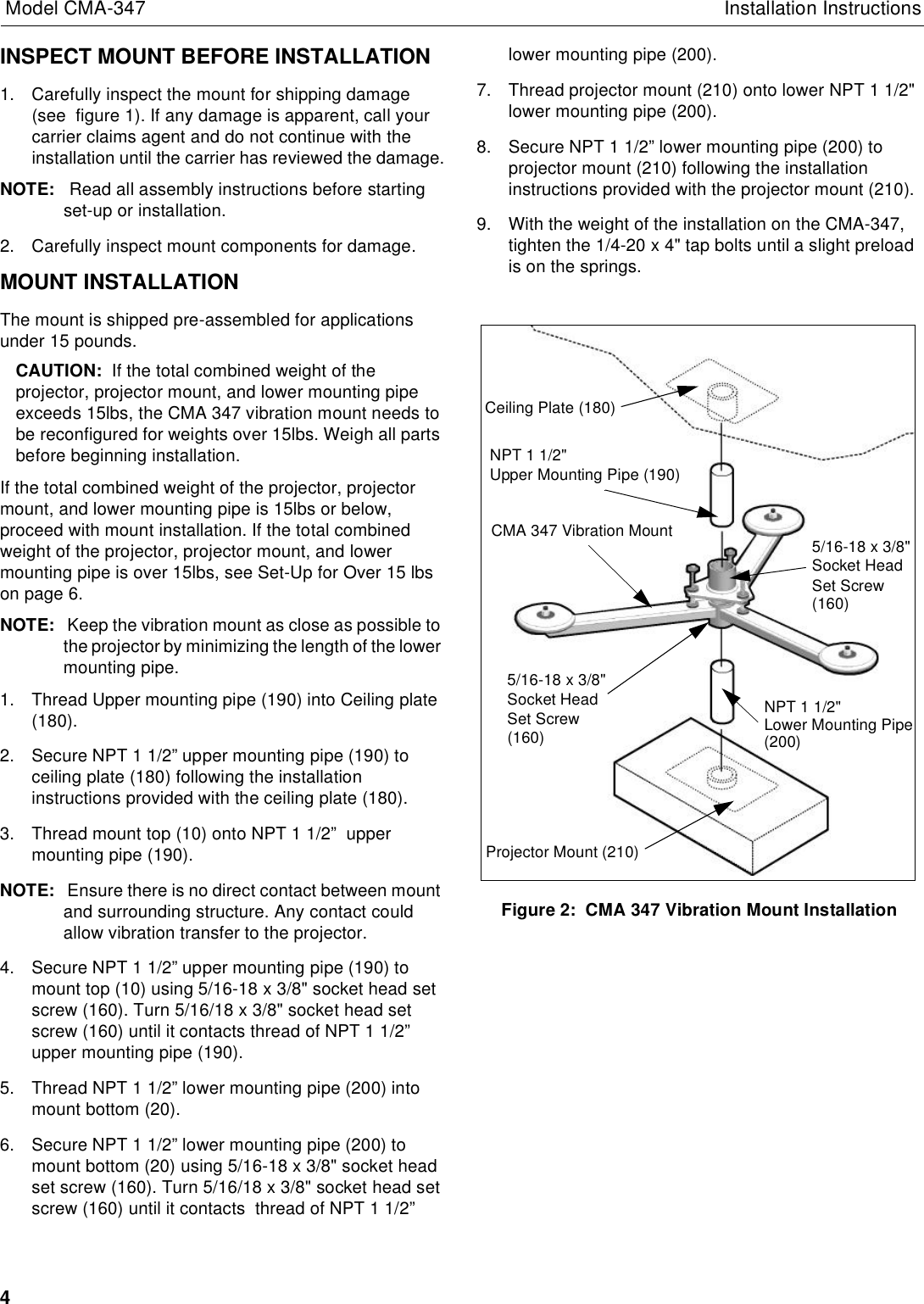 Model CMA-347

Installation Instructions

INSPECT MOUNT BEFORE INSTALLATION

1. Carefully inspect the mount for shipping damage (see figure 1). If any damage is apparent, call your carrier claims agent and do not continue with the installation until the carrier has reviewed the damage.

NOTE: Read all assembly instructions before starting set-up or installation.

2. Carefully inspect mount components for damage.

MOUNT INSTALLATION

The mount is shipped pre-assembled for applications under 15 pounds.

CAUTION: If the total combined weight of the projector, projector mount, and lower mounting pipe exceeds 15lbs, the CMA 347 vibration mount needs to be reconfigured for weights over 15lbs. Weigh all parts before beginning installation.

If the total combined weight of the projector, projector mount, and lower mounting pipe is 15lbs or below, proceed with mount installation. If the total combined weight of the projector, projector mount, and lower mounting pipe is over 15lbs, see Set-Up for Over 15 lbs on page 6.

NOTE: Keep the vibration mount as close as possible to the projector by minimizing the length of the lower mounting pipe.

1. Thread Upper mounting pipe (190) into Ceiling plate (180).

2. Secure NPT 1 1/2” upper mounting pipe (190) to ceiling plate (180) following the installation instructions provided with the ceiling plate (180).

3. Thread mount top (10) onto NPT 1 1/2” upper mounting pipe (190).

NOTE: Ensure there is no direct contact between mount and surrounding structure. Any contact could allow vibration transfer to the projector.

4. Secure NPT 1 1/2” upper mounting pipe (190) to mount top (10) using 5/16-18 x 3/8" socket head set screw (160). Turn 5/16/18 x 3/8" socket head set screw (160) until it contacts thread of NPT 1 1/2” upper mounting pipe (190).

5. Thread NPT 1 1/2” lower mounting pipe (200) into mount bottom (20).

6. Secure NPT 1 1/2” lower mounting pipe (200) to mount bottom (20) using 5/16-18 x 3/8" socket head set screw (160). Turn 5/16/18 x 3/8" socket head set screw (160) until it contacts thread of NPT 1 1/2” lower mounting pipe (200).

7. Thread projector mount (210) onto lower NPT 1 1/2" lower mounting pipe (200).

8. Secure NPT 1 1/2” lower mounting pipe (200) to projector mount (210) following the installation instructions provided with the projector mount (210).

9. With the weight of the installation on the CMA-347, tighten the 1/4-20 x 4" tap bolts until a slight preload is on the springs.

Ceiling Plate (180)

NPT 1 1/2"
Upper Mounting Pipe (190)

CMA 347 Vibration Mount

5/16-18 x 3/8"
Socket Head
Set Screw
(160)

5/16-18 x 3/8"
Socket Head
Set Screw
(160)

NPT 1 1/2"
Lower Mounting Pipe
(200)

Projector Mount (210)

Figure 2: CMA 347 Vibration Mount Installation

4