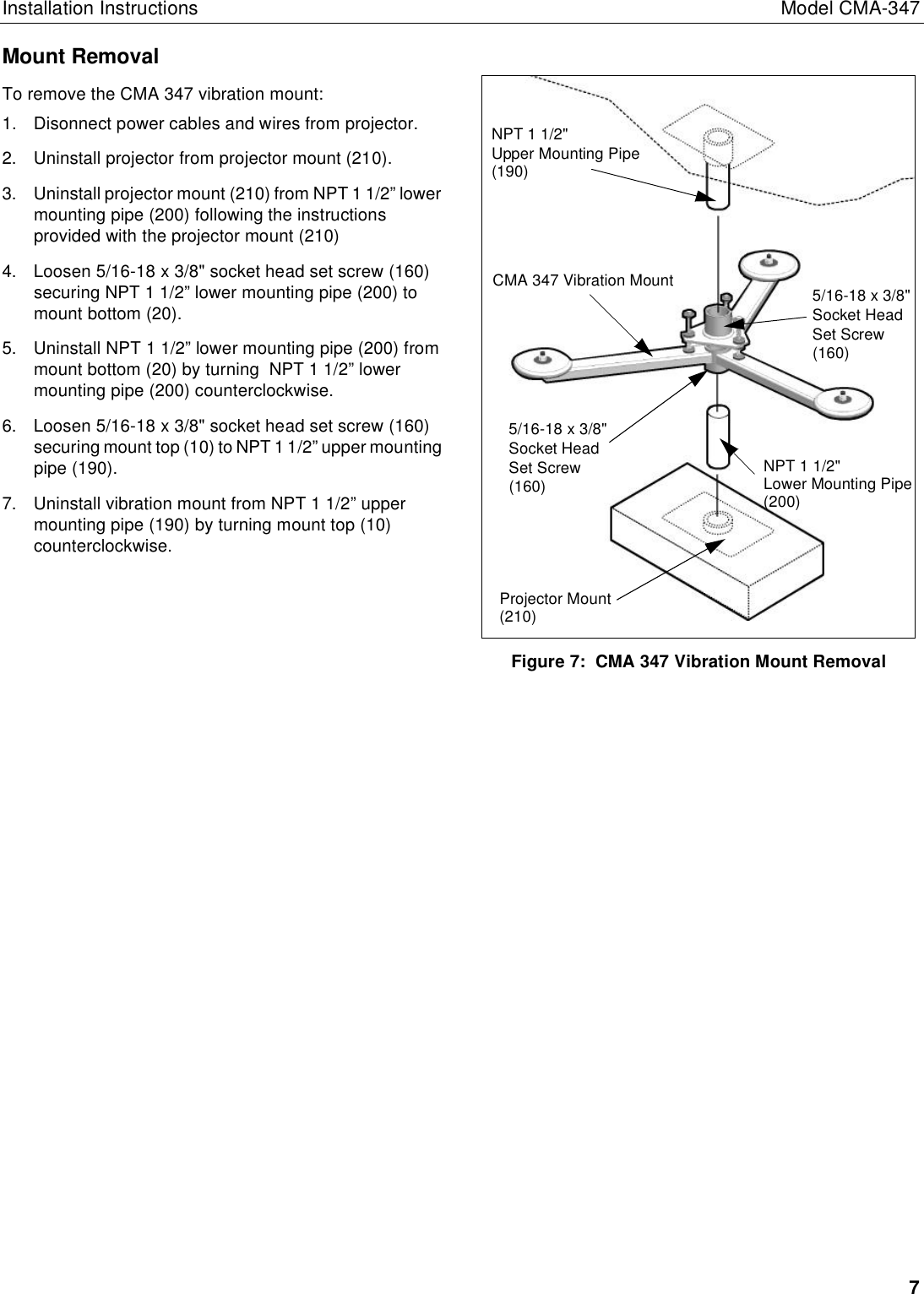 Installation Instructions Model CMA-347

Mount Removal

To remove the CMA 347 vibration mount:

1. Disonnect power cables and wires from projector.

2. Uninstall projector from projector mount (210).

3. Uninstall projector mount (210) from NPT 1 1/2” lower mounting pipe (200) following the instructions provided with the projector mount (210)

4. Loosen 5/16-18 x 3/8" socket head set screw (160) securing NPT 1 1/2” lower mounting pipe (200) to mount bottom (20).

5. Uninstall NPT 1 1/2” lower mounting pipe (200) from mount bottom (20) by turning NPT 1 1/2” lower mounting pipe (200) counterclockwise.

6. Loosen 5/16-18 x 3/8" socket head set screw (160) securing mount top (10) to NPT 1 1/2” upper mounting pipe (190).

7. Uninstall vibration mount from NPT 1 1/2” upper mounting pipe (190) by turning mount top (10) counterclockwise.

NPT 1 1/2"
Upper Mounting Pipe
(190)

CMA 347 Vibration Mount

5/16-18 x 3/8"
Socket Head
Set Screw
(160)

5/16-18 x 3/8"
Socket Head
Set Screw
(160)

NPT 1 1/2"
Lower Mounting Pipe
(200)

Projector Mount
(210)

Figure 7: CMA 347 Vibration Mount Removal

7