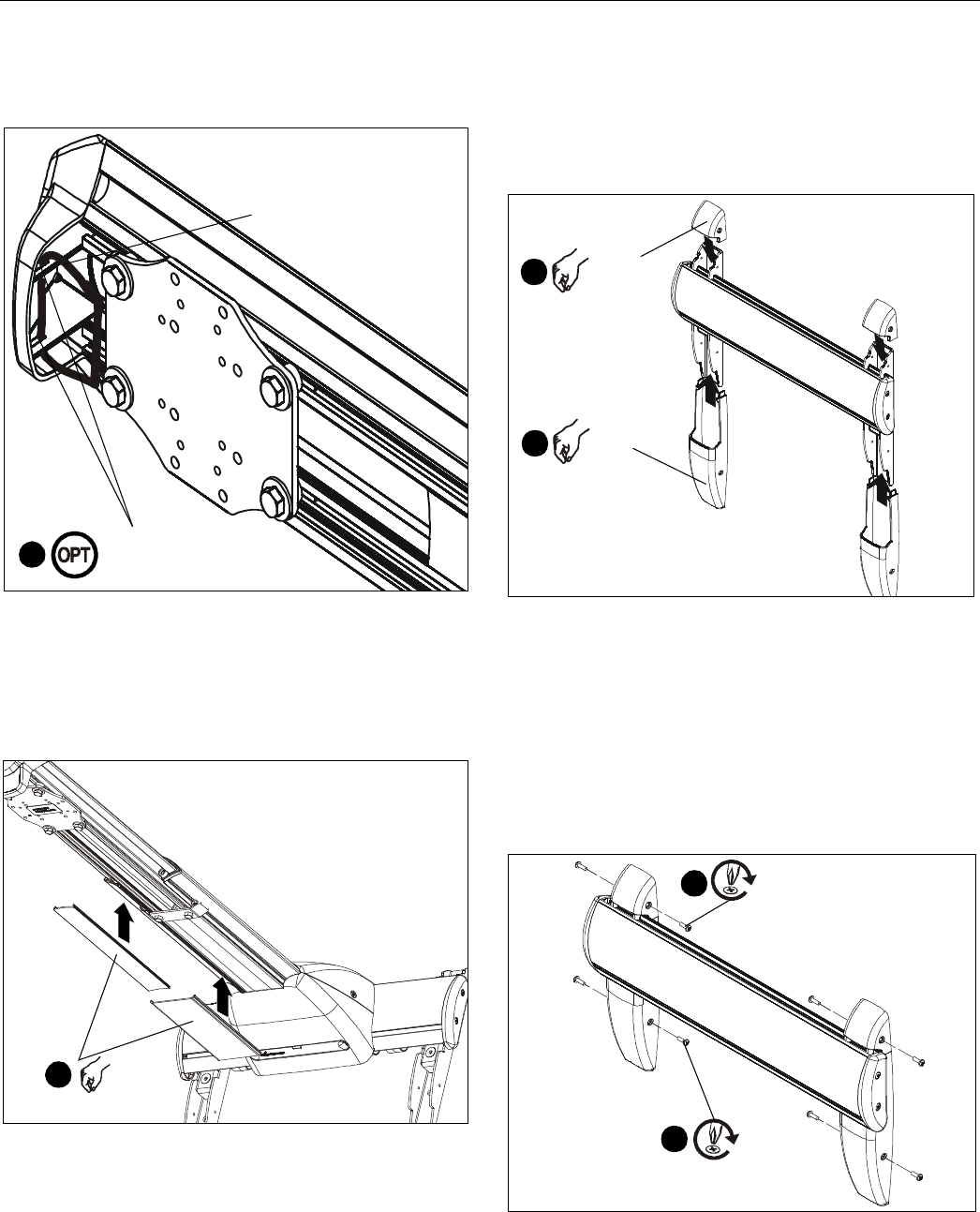 OPT