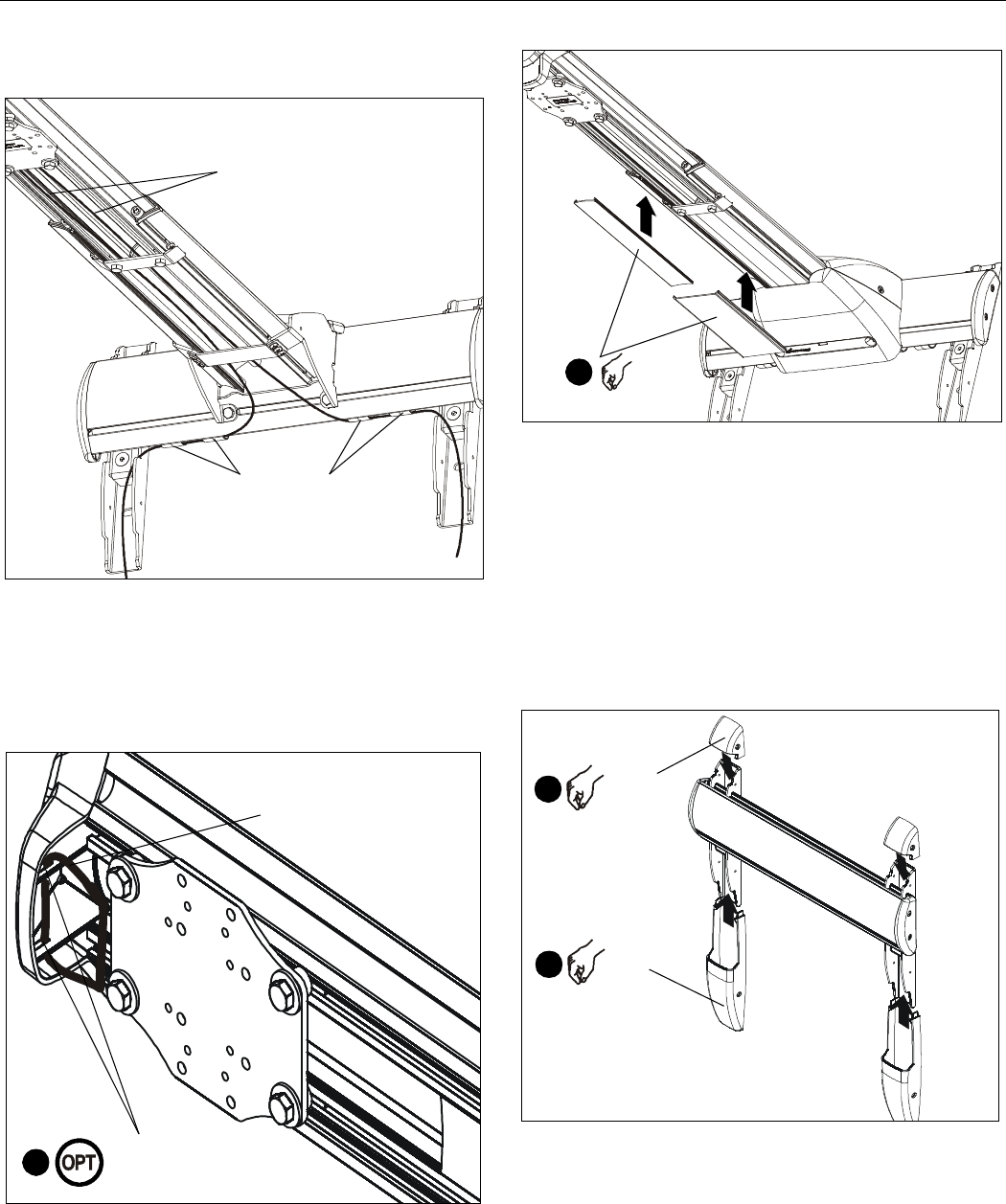 OPT