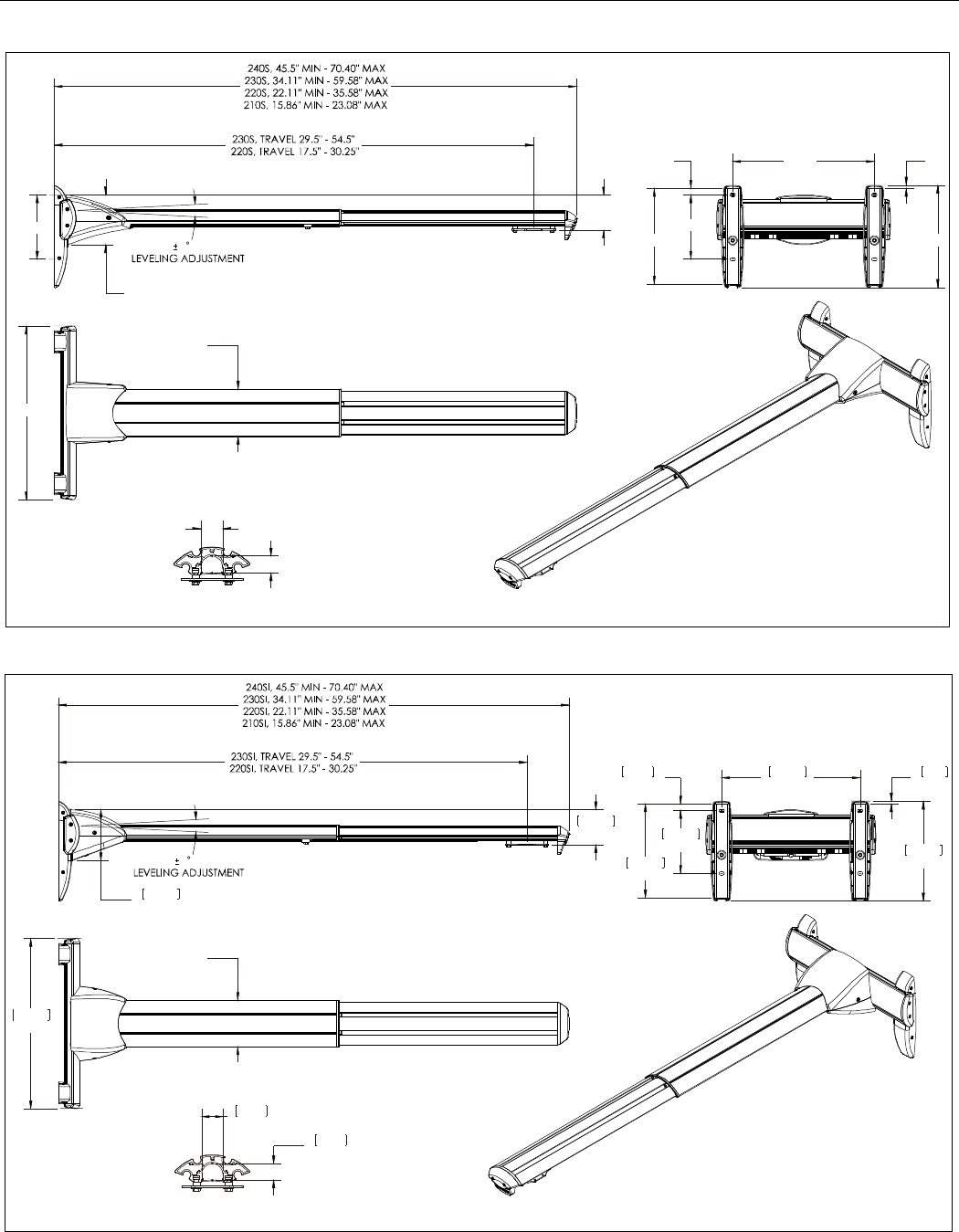 240S, 45.5" MIN - 70.40" MAX
230S, 34.11" MIN - 59.58" MAX
220S, 22.11" MIN - 35.58" MAX
210S, 15.86" MIN - 23.08" MAX

230S, TRAVEL 29.5" - 54.5"
220S, TRAVEL 17.5" - 30.25"

± °
LEVELING ADJUSTMENT

240SI, 45.5" MIN - 70.40" MAX
230SI, 34.11" MIN - 59.58" MAX
220SI, 22.11" MIN - 35.58" MAX
210SI, 15.86" MIN - 23.08" MAX

230SI, TRAVEL 29.5" - 54.5"
220SI, TRAVEL 17.5" - 30.25"

± °
LEVELING ADJUSTMENT