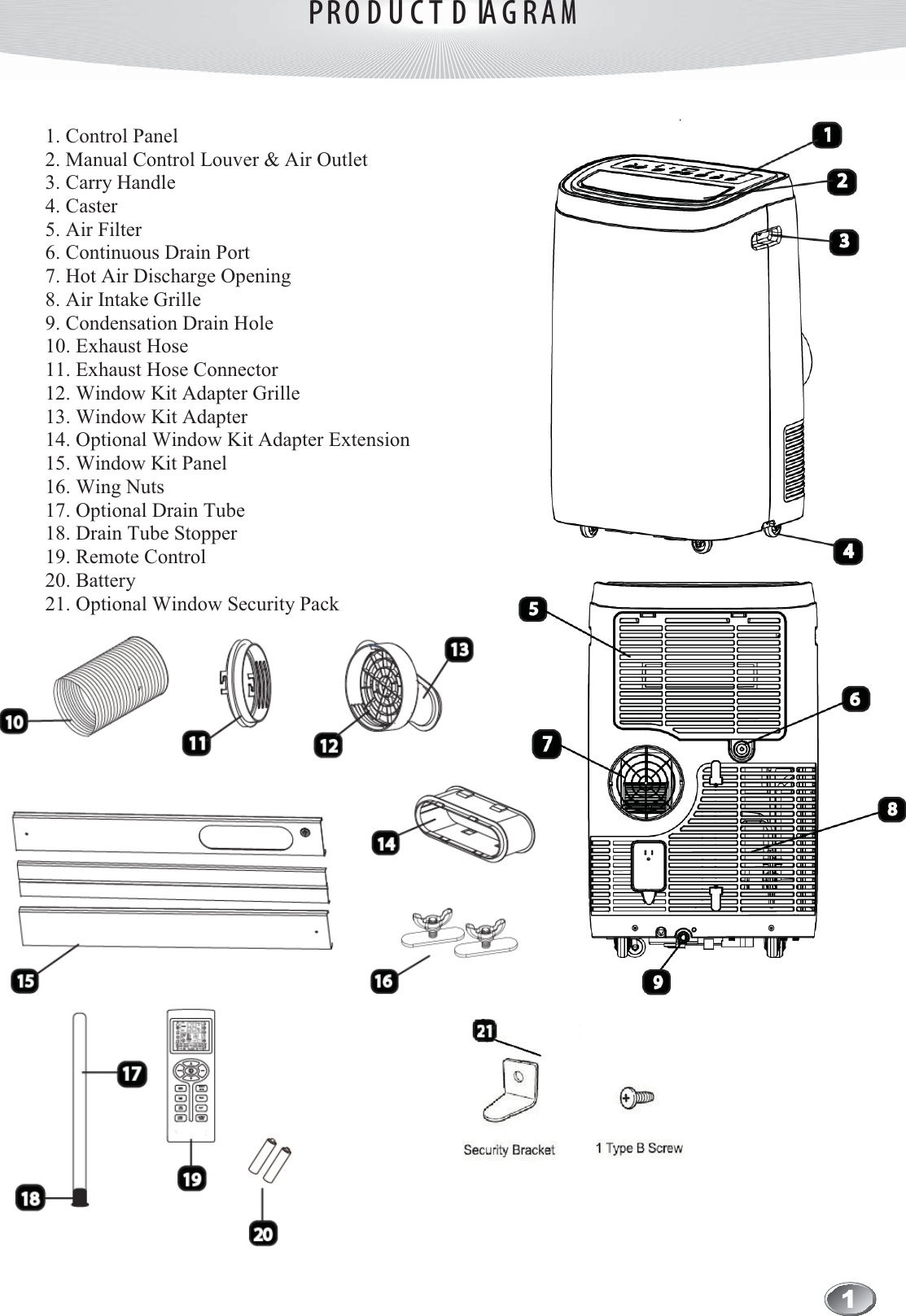 PRODUCT DIAGRAM

1. Control Panel
2. Manual Control Louver & Air Outlet
3. Carry Handle
4. Caster
5. Air Filter
6. Continuous Drain Port
7. Hot Air Discharge Opening
8. Air Intake Grille
9. Condensation Drain Hole
10. Exhaust Hose
11. Exhaust Hose Connector
12. Window Kit Adapter Grille
13. Window Kit Adapter
14. Optional Window Kit Adapter Extension
15. Window Kit Panel
16. Wing Nuts
17. Optional Drain Tube
18. Drain Tube Stopper
19. Remote Control
20. Battery
21. Optional Window Security Pack

1
2
3
4
5
6
7
8
9
10
11
12
13
14
15
16
17
18
19
20
21

Security Bracket
1 Type B Screw

1