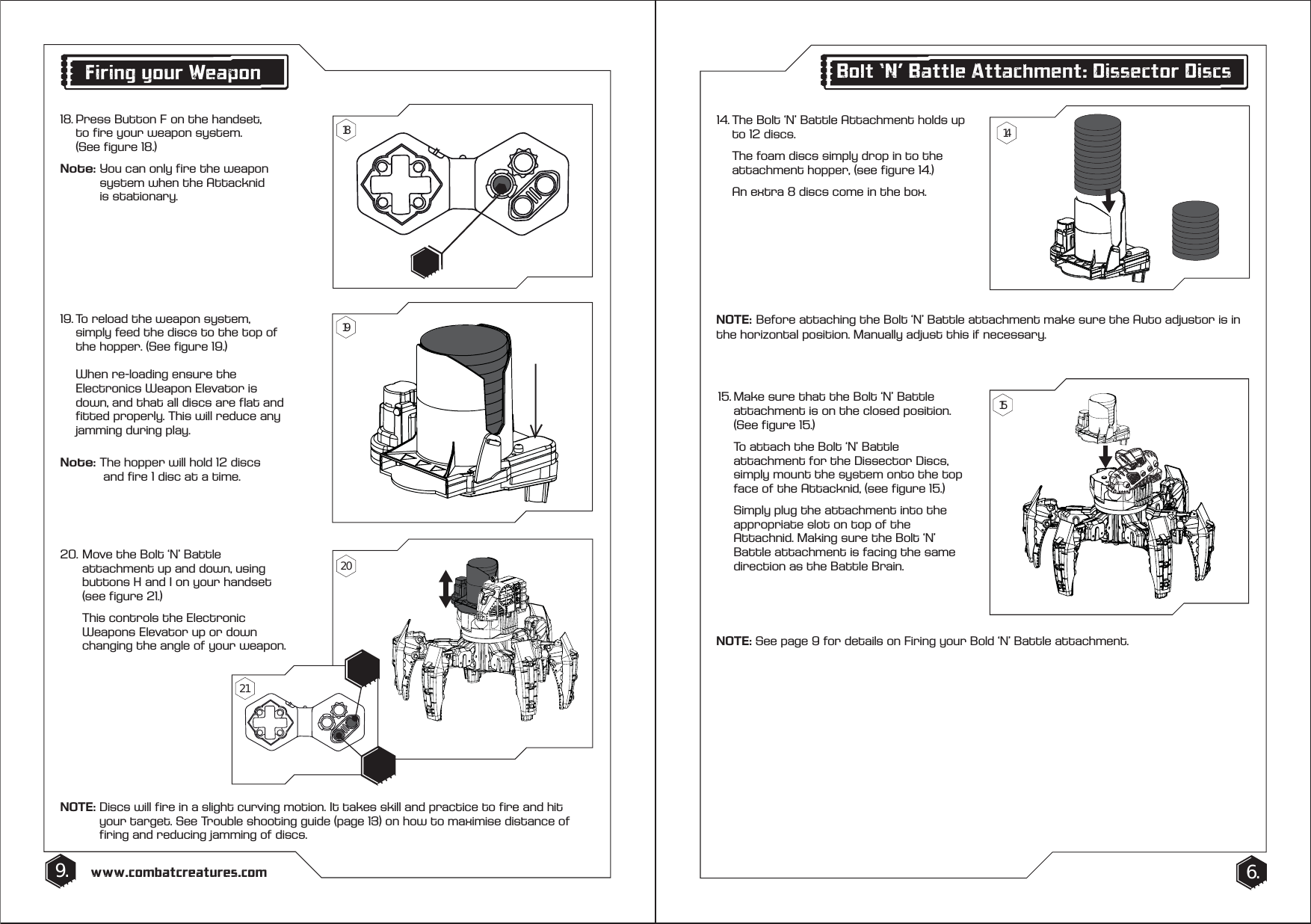 Firing your Weapon

18. Press Button F on the handset, to fire your weapon system. (See figure 18.)

Note: You can only fire the weapon system when the Attacknid is stationary.

18

19. To reload the weapon system, simply feed the discs to the top of the hopper. (See figure 19.)

When re-loading ensure the Electronics Weapon Elevator is down, and that all discs are flat and fitted properly. This will reduce any jamming during play.

Note: The hopper will hold 12 discs and fire 1 disc at a time.

19

20. Move the Bolt 'N' Battle attachment up and down, using buttons H and I on your handset (see figure 21.)

This controls the Electronic Weapons Elevator up or down changing the angle of your weapon.

20

21

NOTE: Discs will fire in a slight curving motion. It takes skill and practice to fire and hit your target. See Trouble shooting guide (page 13) on how to maximise distance of firing and reducing jamming of discs.

9.

www.combatcreatures.com

Bolt 'N' Battle Attachment: Dissector Discs

14. The Bolt 'N' Battle Attachment holds up to 12 discs.

The foam discs simply drop in to the attachment hopper, (see figure 14.)

An extra 8 discs come in the box.

14

NOTE: Before attaching the Bolt 'N' Battle attachment make sure the Auto adjustor is in the horizontal position. Manually adjust this if necessary.

15. Make sure that the Bolt 'N' Battle attachment is on the closed position. (See figure 15.)

To attach the Bolt 'N' Battle attachment for the Dissector Discs, simply mount the system onto the top face of the Attacknid, (see figure 15.)

Simply plug the attachment into the appropriate slot on top of the Attachnid. Making sure the Bolt 'N' Battle attachment is facing the same direction as the Battle Brain.

15

NOTE: See page 9 for details on Firing your Bold 'N' Battle attachment.

6.