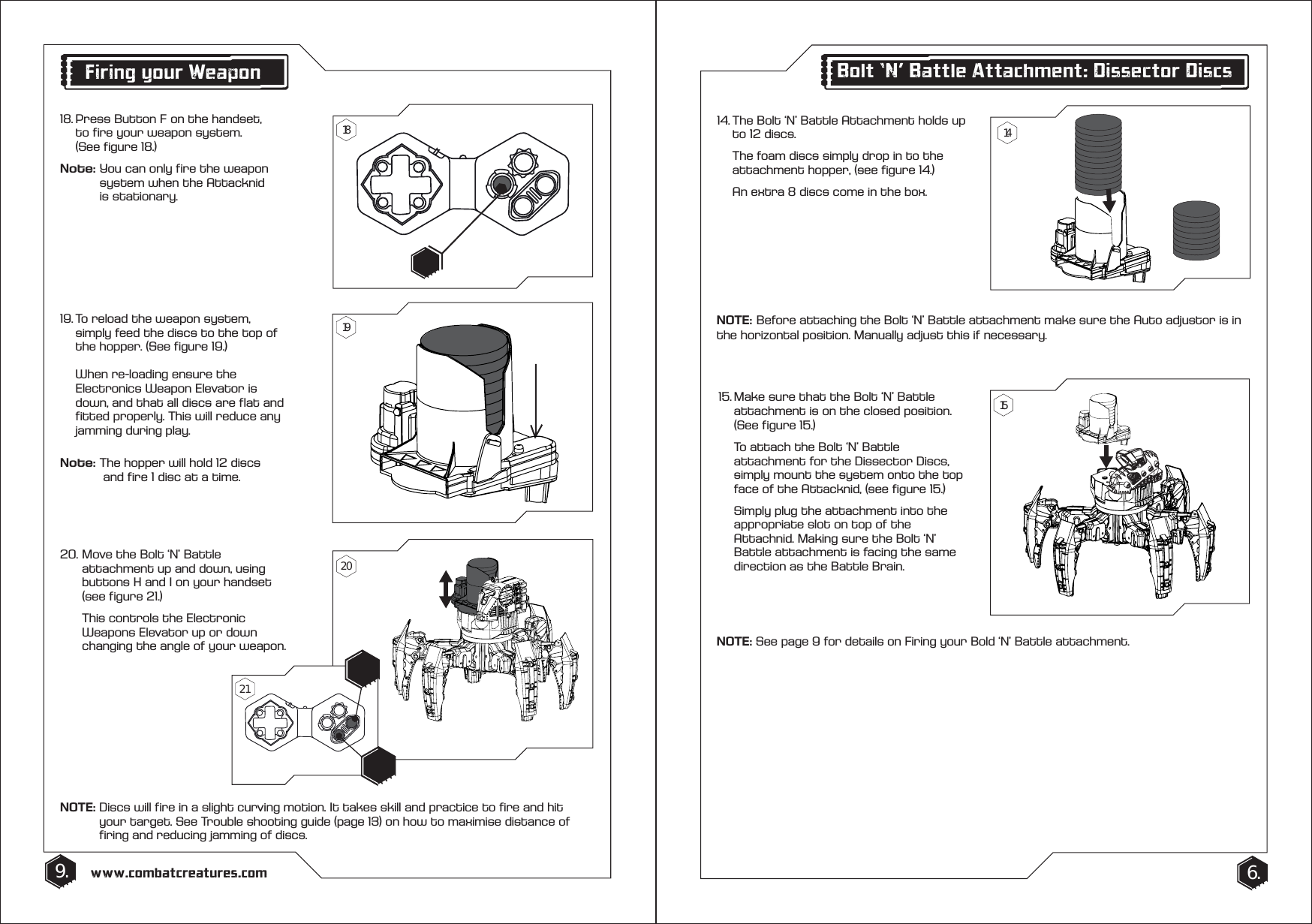 Firing your Weapon

18. Press Button F on the handset, to fire your weapon system. (See figure 18.)

Note: You can only fire the weapon system when the Attacknid is stationary.

18

19. To reload the weapon system, simply feed the discs to the top of the hopper. (See figure 19.)

When re-loading ensure the Electronics Weapon Elevator is down, and that all discs are flat and fitted properly. This will reduce any jamming during play.

Note: The hopper will hold 12 discs and fire 1 disc at a time.

19

20. Move the Bolt 'N' Battle attachment up and down, using buttons H and I on your handset (see figure 21.)

This controls the Electronic Weapons Elevator up or down changing the angle of your weapon.

20

21

NOTE: Discs will fire in a slight curving motion. It takes skill and practice to fire and hit your target. See Trouble shooting guide (page 13) on how to maximise distance of firing and reducing jamming of discs.

9.

www.combatcreatures.com

Bolt 'N' Battle Attachment: Dissector Discs

14. The Bolt 'N' Battle Attachment holds up to 12 discs.

The foam discs simply drop in to the attachment hopper, (see figure 14.)

An extra 8 discs come in the box.

14

NOTE: Before attaching the Bolt 'N' Battle attachment make sure the Auto adjustor is in the horizontal position. Manually adjust this if necessary.

15. Make sure that the Bolt 'N' Battle attachment is on the closed position. (See figure 15.)

To attach the Bolt 'N' Battle attachment for the Dissector Discs, simply mount the system onto the top face of the Attacknid, (see figure 15.)

Simply plug the attachment into the appropriate slot on top of the Attachnid. Making sure the Bolt 'N' Battle attachment is facing the same direction as the Battle Brain.

15

NOTE: See page 9 for details on Firing your Bold 'N' Battle attachment.

6.